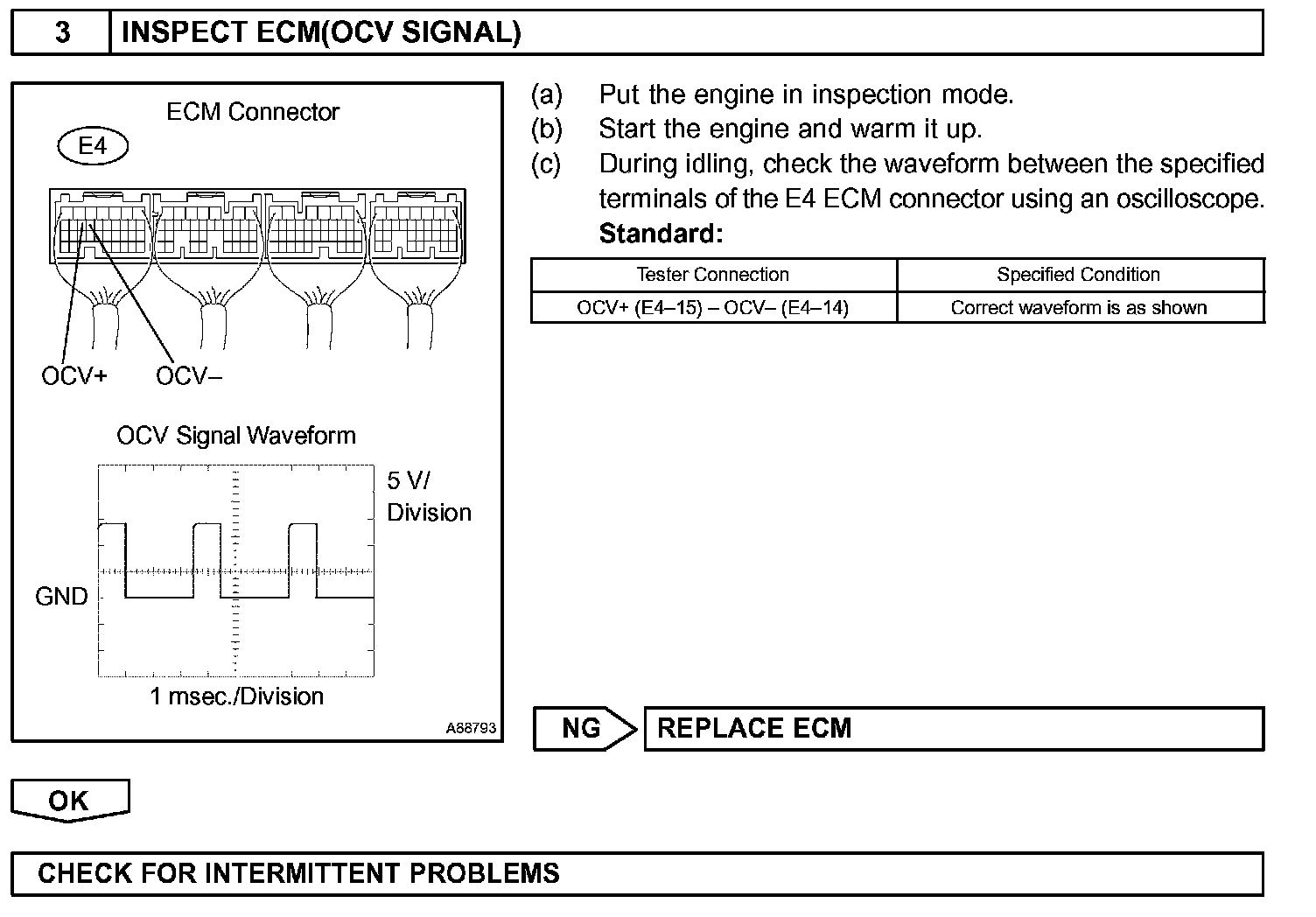 3 INSPECT ECM(OCV SIGNAL)

ECM Connector

E4

OCV+ OCV–

OCV Signal Waveform

5 V/ Division

GND

1 msec./Division

A88793

(a) Put the engine in inspection mode.
(b) Start the engine and warm it up.
(c) During idling, check the waveform between the specified terminals of the E4 ECM connector using an oscilloscope.
Standard:

| Tester Connection | Specified Condition |
|---|---|
| OCV+ (E4–15) – OCV– (E4–14) | Correct waveform is as shown |

NG REPLACE ECM

OK

CHECK FOR INTERMITTENT PROBLEMS