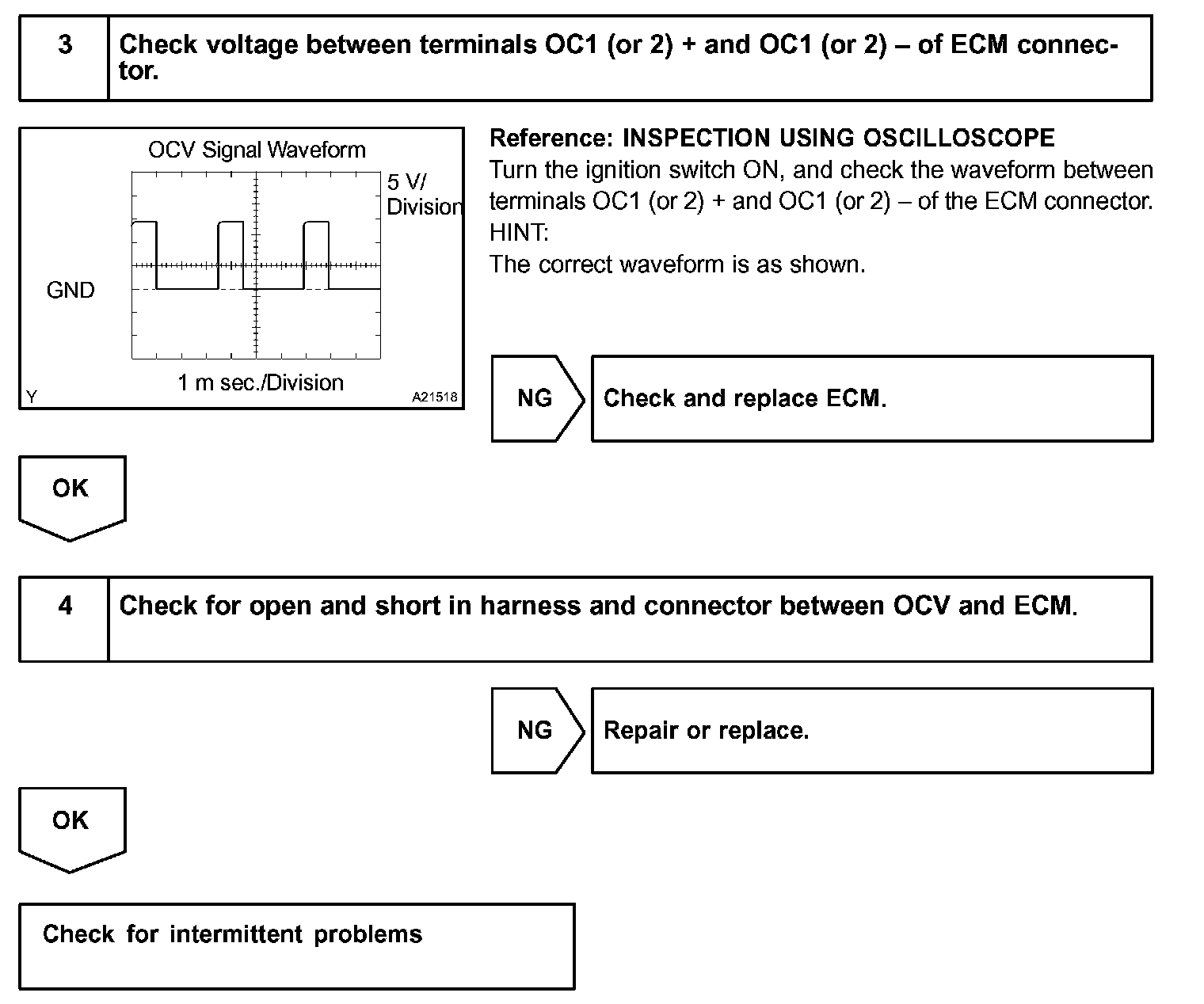 3 Check voltage between terminals OC1 (or 2) + and OC1 (or 2) – of ECM connector.

OCV Signal Waveform
5 V/ Division
GND
1 m sec./Division
Y
A21518

Reference: INSPECTION USING OSCILLOSCOPE
Turn the ignition switch ON, and check the waveform between terminals OC1 (or 2) + and OC1 (or 2) – of the ECM connector.
HINT:
The correct waveform is as shown.

NG Check and replace ECM.

OK

4 Check for open and short in harness and connector between OCV and ECM.

NG Repair or replace.

OK

Check for intermittent problems