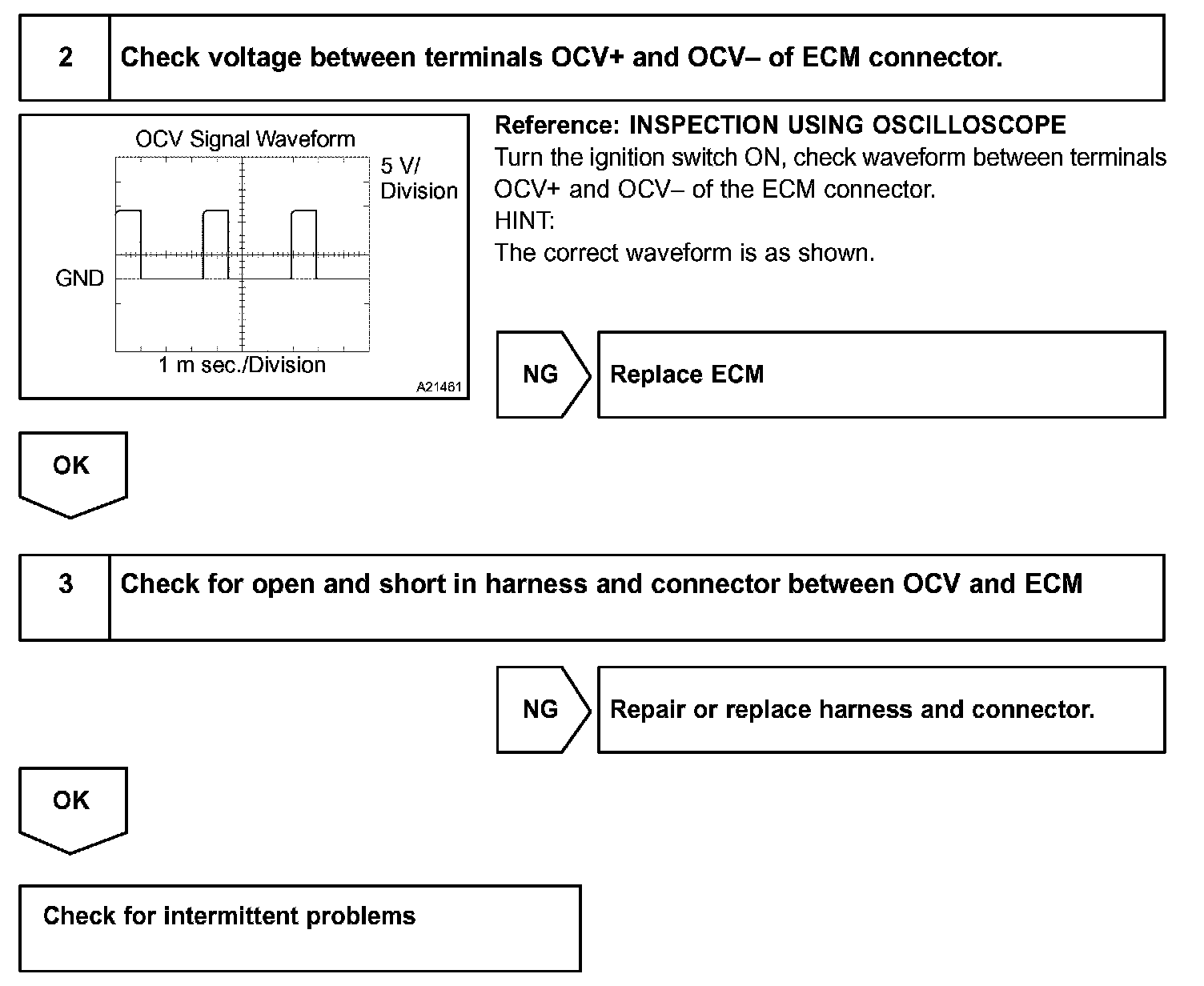 2

Check voltage between terminals OCV+ and OCV– of ECM connector.

OCV Signal Waveform

5 V/ Division

GND

1 m sec./Division

A21461

Reference: INSPECTION USING OSCILLOSCOPE
Turn the ignition switch ON, check waveform between terminals OCV+ and OCV– of the ECM connector.
HINT:
The correct waveform is as shown.

NG

Replace ECM

OK

3

Check for open and short in harness and connector between OCV and ECM

NG

Repair or replace harness and connector.

OK

Check for intermittent problems