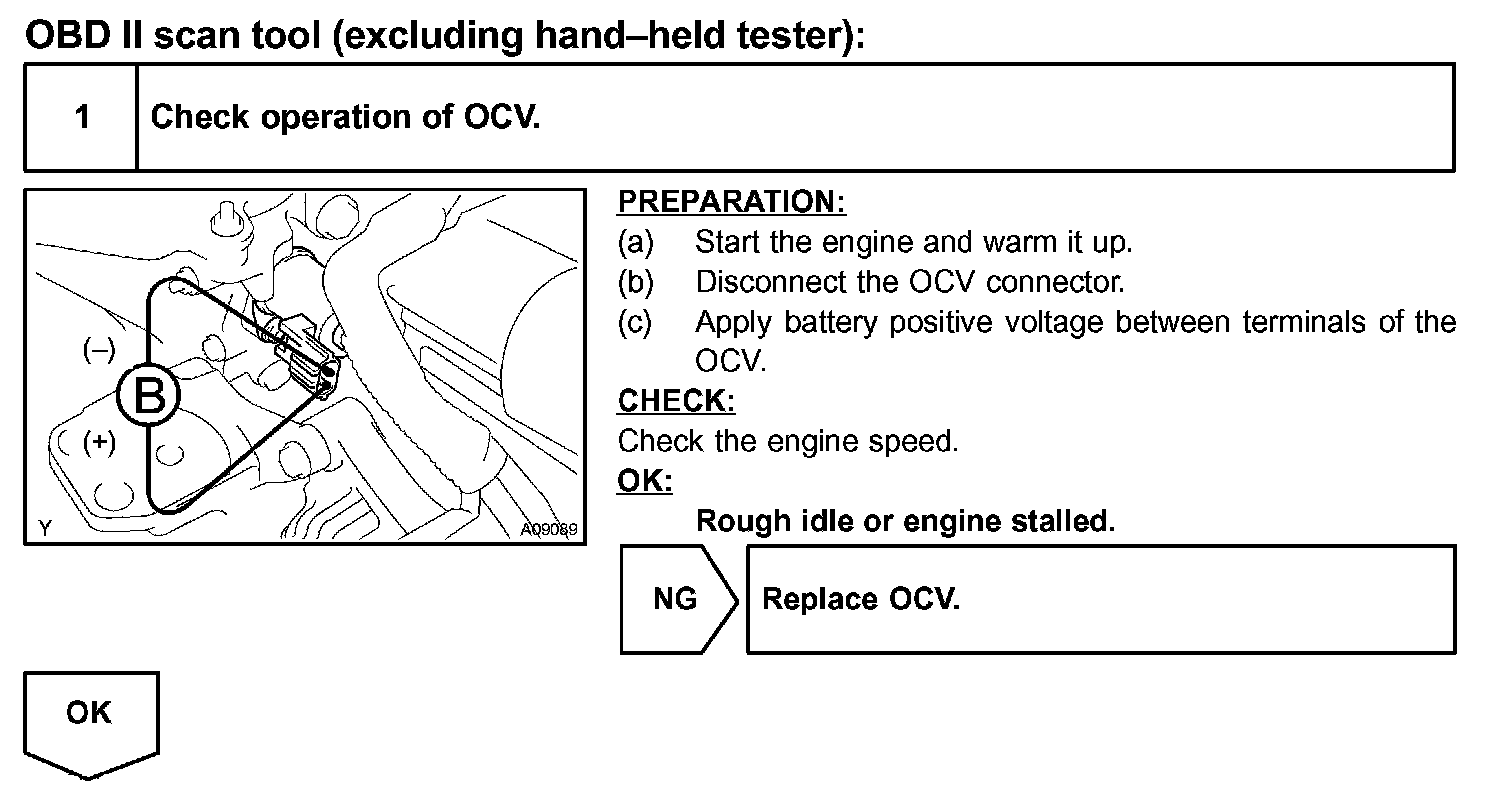 OBD II scan tool (excluding hand–held tester):

| 1 | Check operation of OCV. |
|---|---|

(–)
B
(+)
Y
A09089

PREPARATION:
(a) Start the engine and warm it up.
(b) Disconnect the OCV connector.
(c) Apply battery positive voltage between terminals of the OCV.

CHECK:
Check the engine speed.

OK:
Rough idle or engine stalled.

NG
Replace OCV.

OK