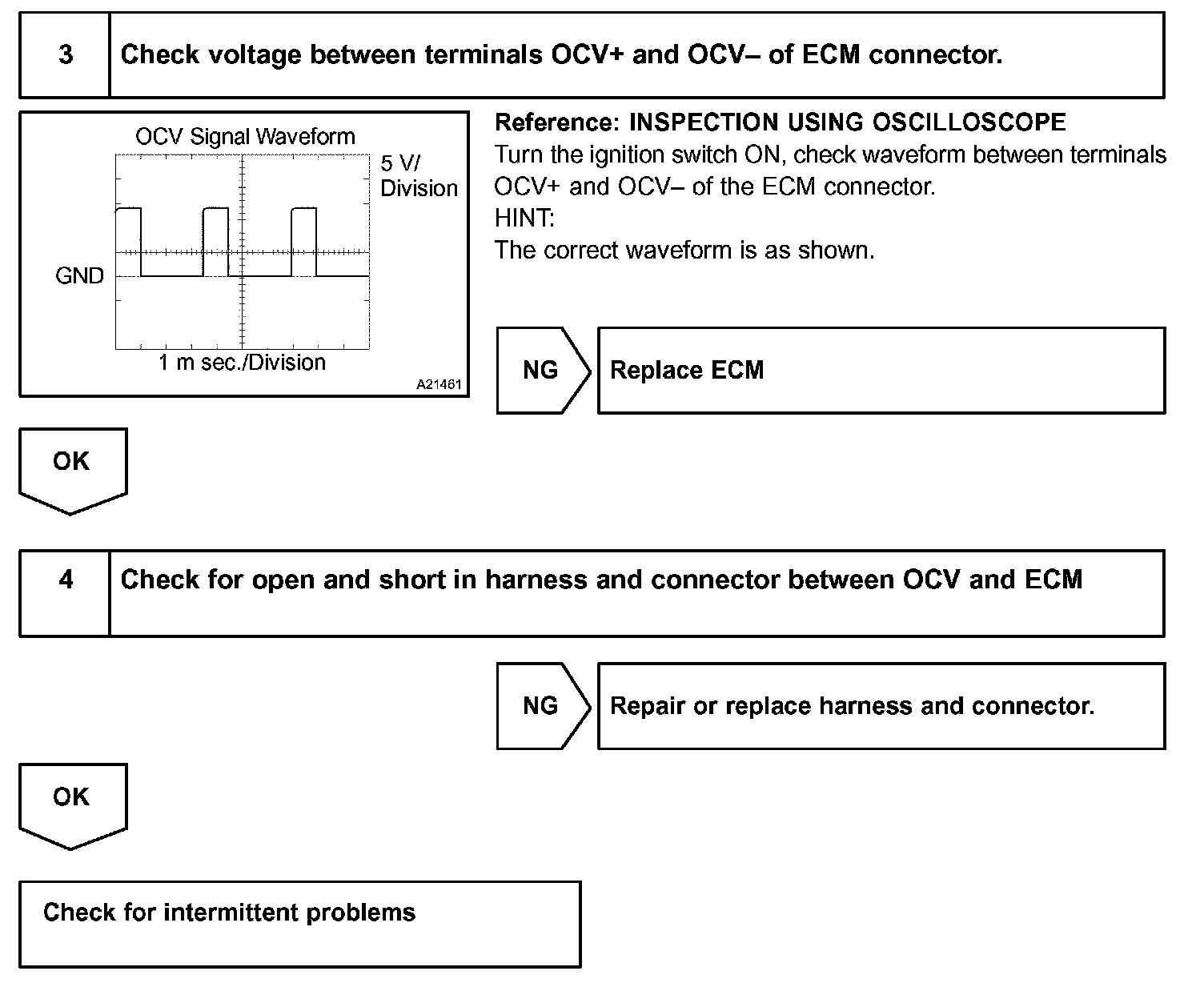 3 Check voltage between terminals OCV+ and OCV– of ECM connector.

OCV Signal Waveform

5 V/ Division

GND

1 m sec./Division

A21461

Reference: INSPECTION USING OSCILLOSCOPE
Turn the ignition switch ON, check waveform between terminals OCV+ and OCV– of the ECM connector.
HINT:
The correct waveform is as shown.

NG

Replace ECM

OK

4 Check for open and short in harness and connector between OCV and ECM

NG

Repair or replace harness and connector.

OK

Check for intermittent problems