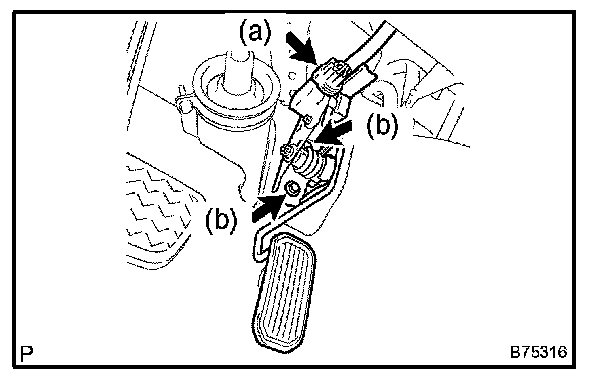 (a)
(b)
(b)
P
B75316