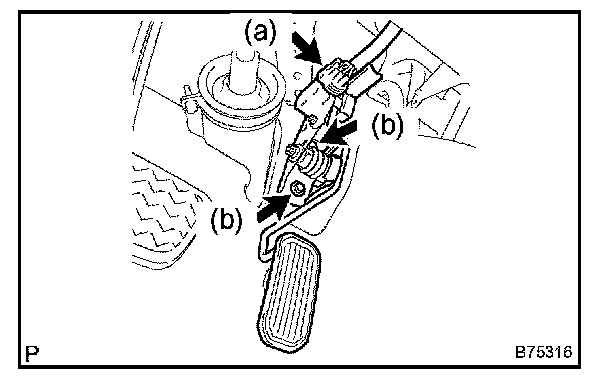 (a)
(b)
(b)
P
B75316