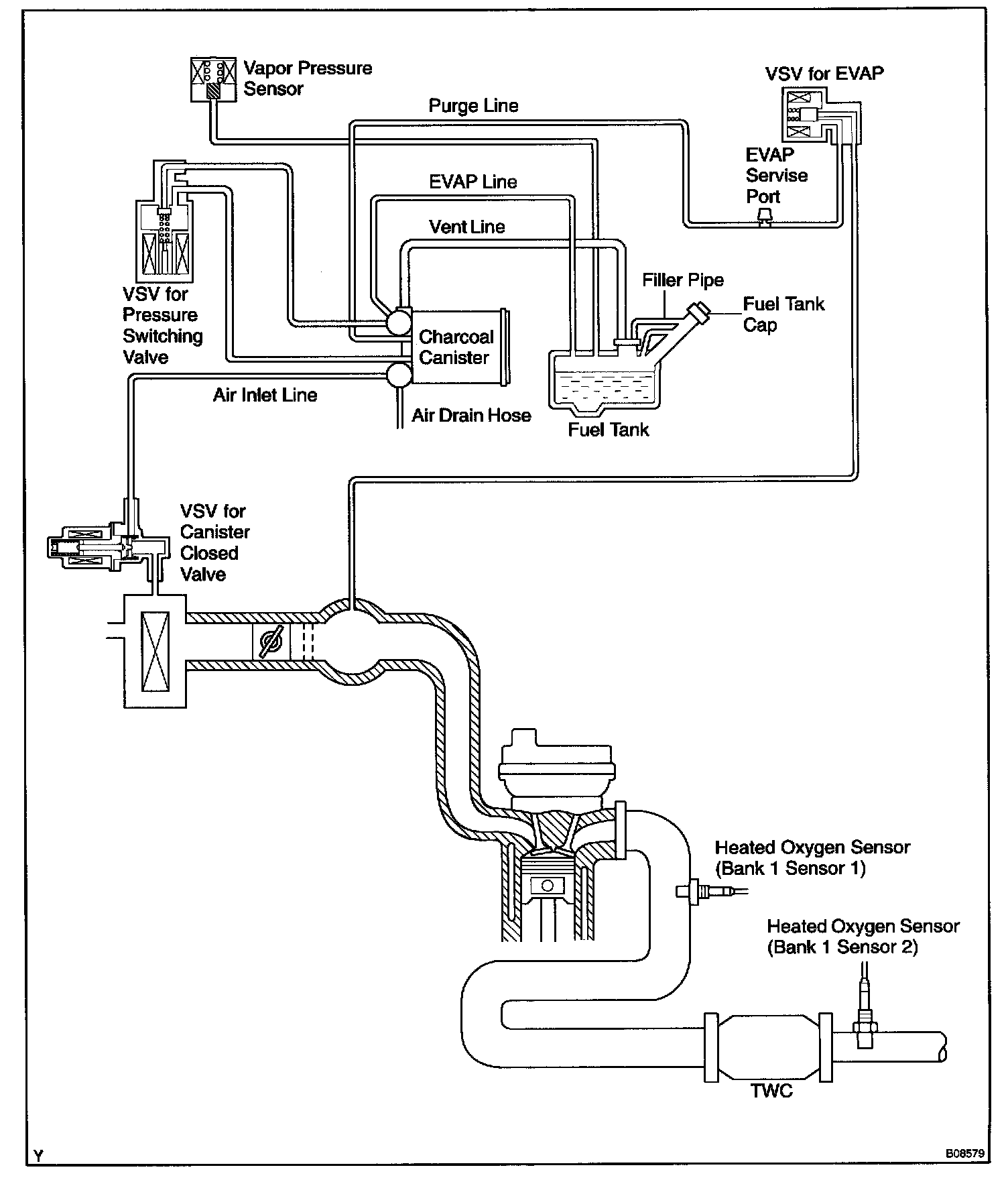 Vapor Pressure Sensor

VSV for EVAP

Purge Line

EVAP Servise Port

EVAP Line

Vent Line

VSV for Pressure Switching Valve

Filler Pipe

Fuel Tank Cap

Charcoal Canister

Air Inlet Line

Air Drain Hose

Fuel Tank

VSV for Canister Closed Valve

Heated Oxygen Sensor (Bank 1 Sensor 1)

Heated Oxygen Sensor (Bank 1 Sensor 2)

TWC

Y

B08579