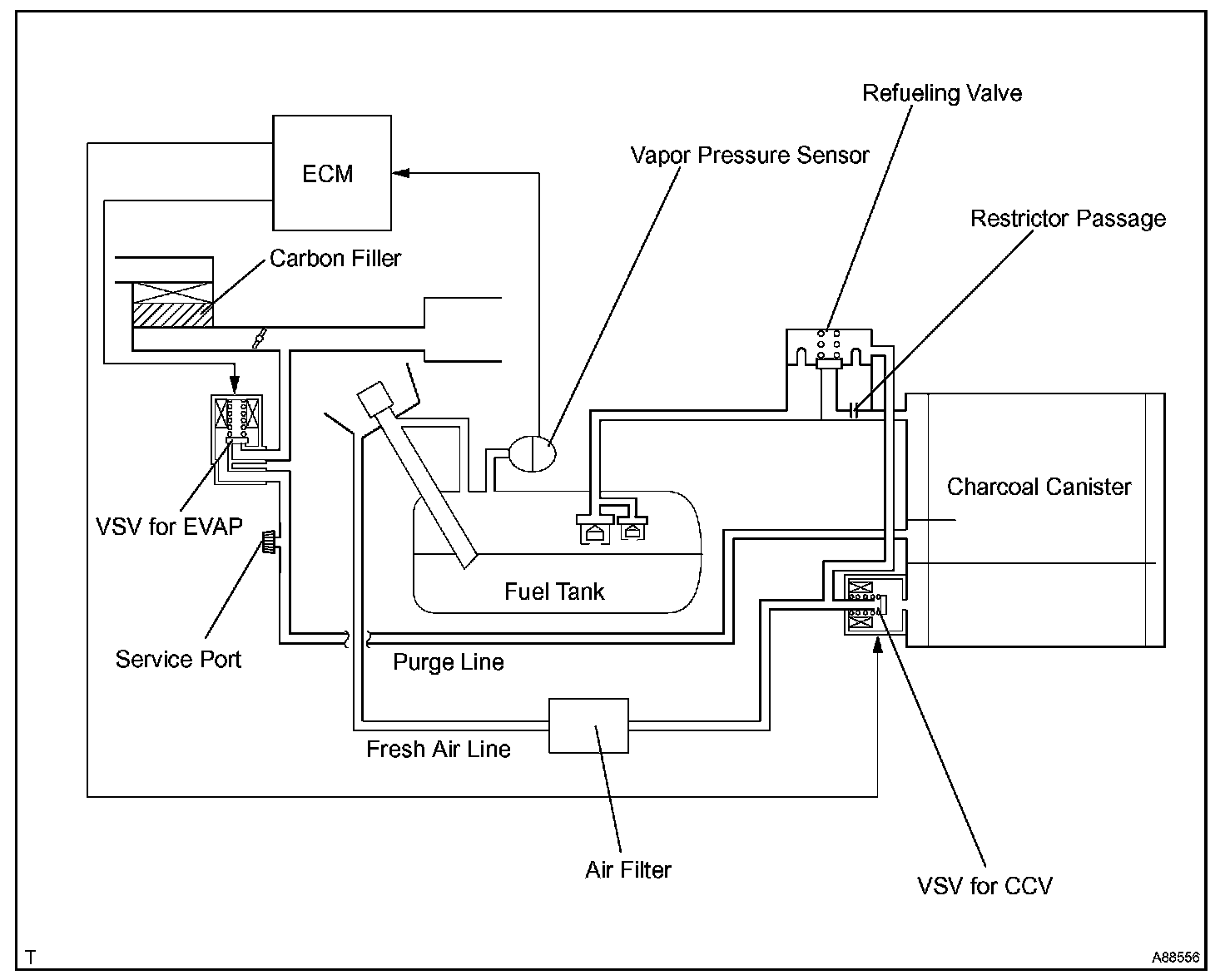 Refueling Valve

Vapor Pressure Sensor

ECM

Restrictor Passage

Carbon Filler

Charcoal Canister

VSV for EVAP

Fuel Tank

Service Port

Purge Line

Fresh Air Line

Air Filter

VSV for CCV

T

A88556