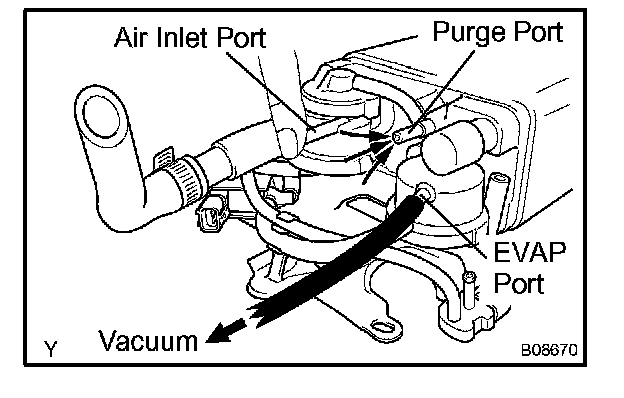 Air Inlet Port
Purge Port
EVAP Port
Vacuum
Y
B08670