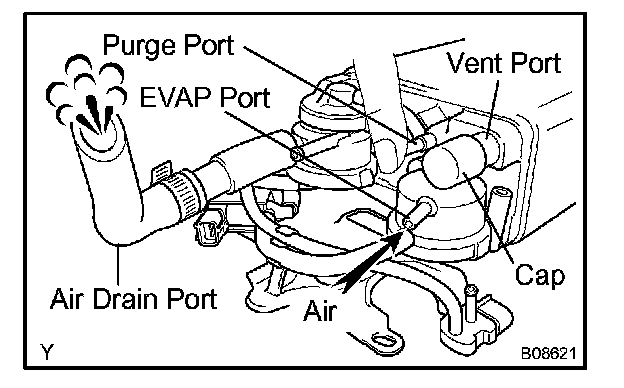 Purge Port
Vent Port
EVAP Port
Cap
Air Drain Port
Air
Y
B08621