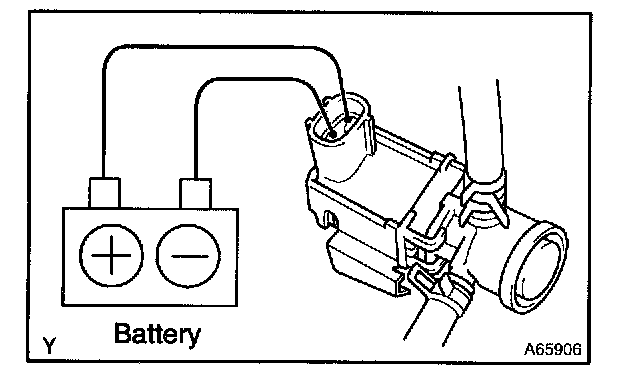 + −

Battery

Y

A65906