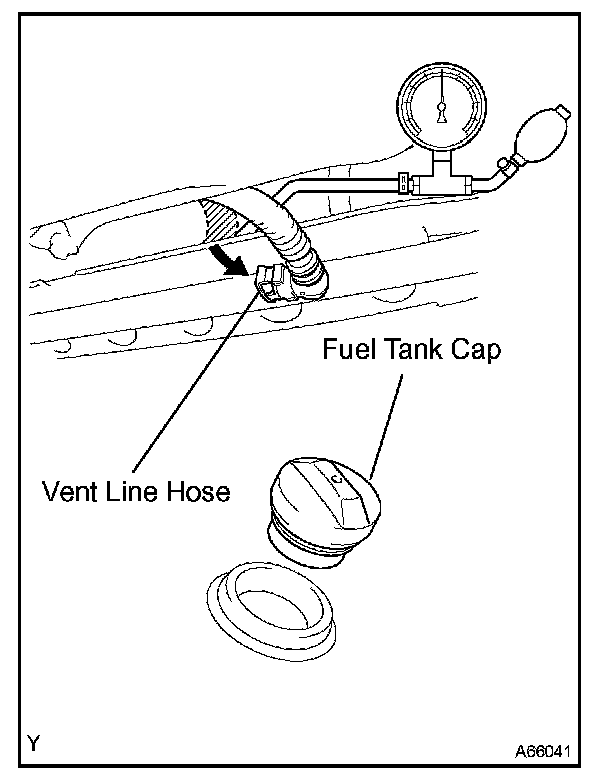 Fuel Tank Cap

Vent Line Hose

Y

A66041