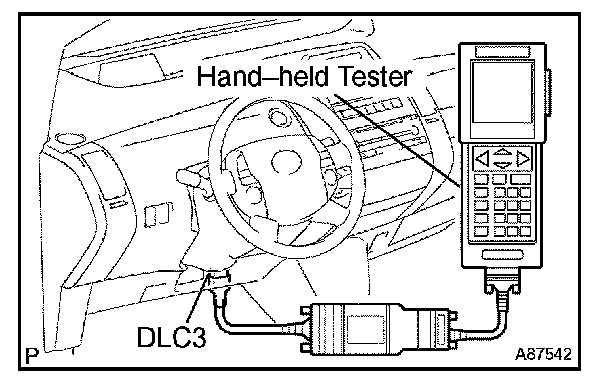 Hand–held Tester

DLC3

P

A87542