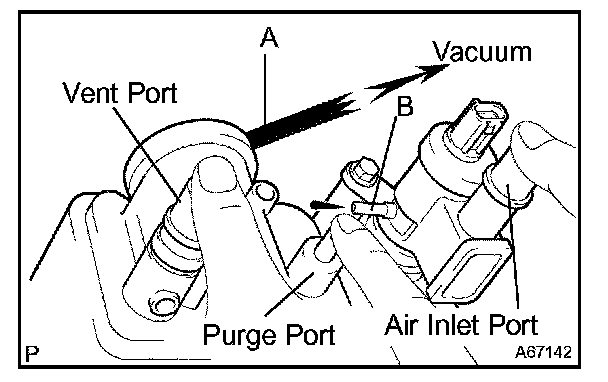 A
Vacuum
Vent Port
B
Purge Port
Air Inlet Port
P
A67142