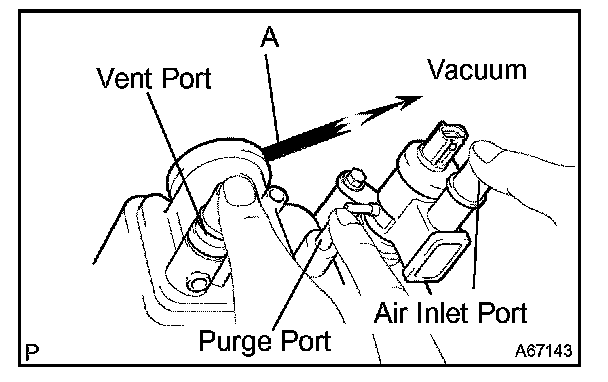 A
Vent Port
Vacuum
Air Inlet Port
Purge Port
P
A67143