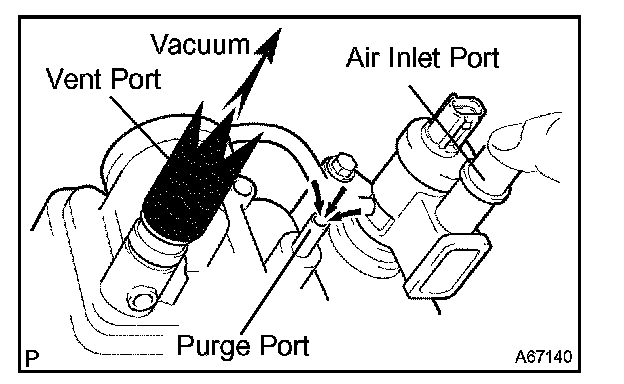 Vacuum
Vent Port
Air Inlet Port
Purge Port
P
A67140