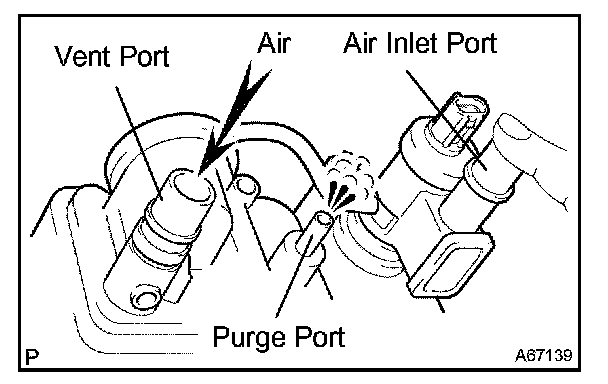 Vent Port
Air
Air Inlet Port
Purge Port
P
A67139