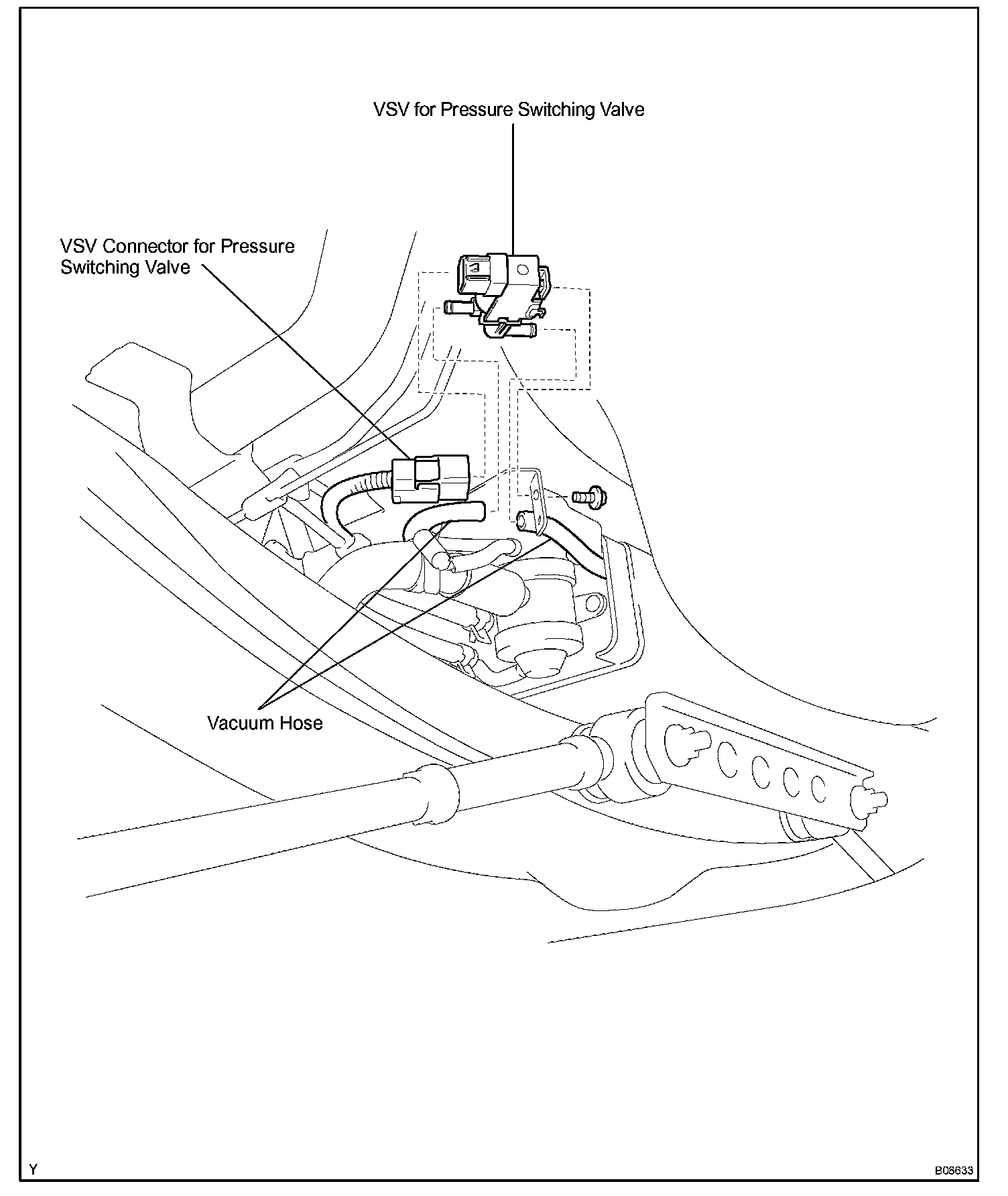 VSV for Pressure Switching Valve

VSV Connector for Pressure Switching Valve

Vacuum Hose

Y

B08633