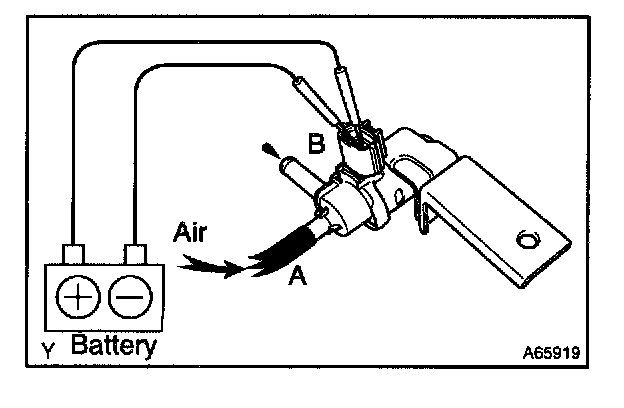 B

Air

A

Y Battery

A65919