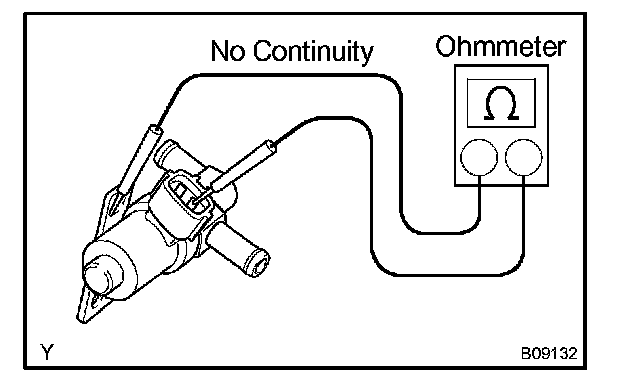 No Continuity

Ohmmeter

$\Omega$

Y

B09132