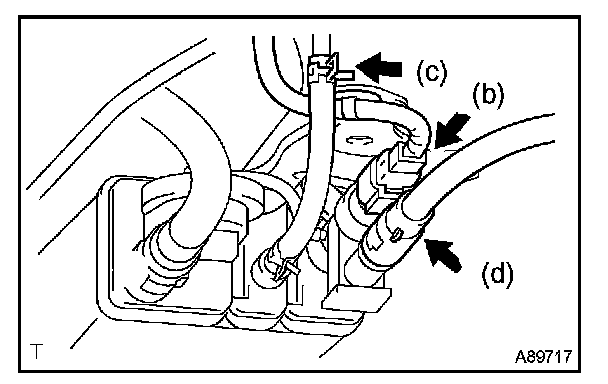 (c)
(b)
(d)
T
A89717