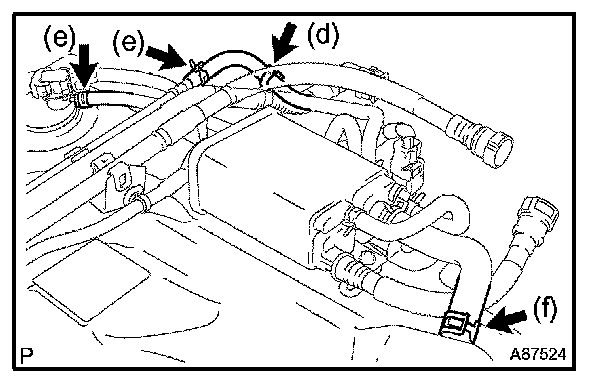 (e)
(e)
(d)
(f)
P
A87524