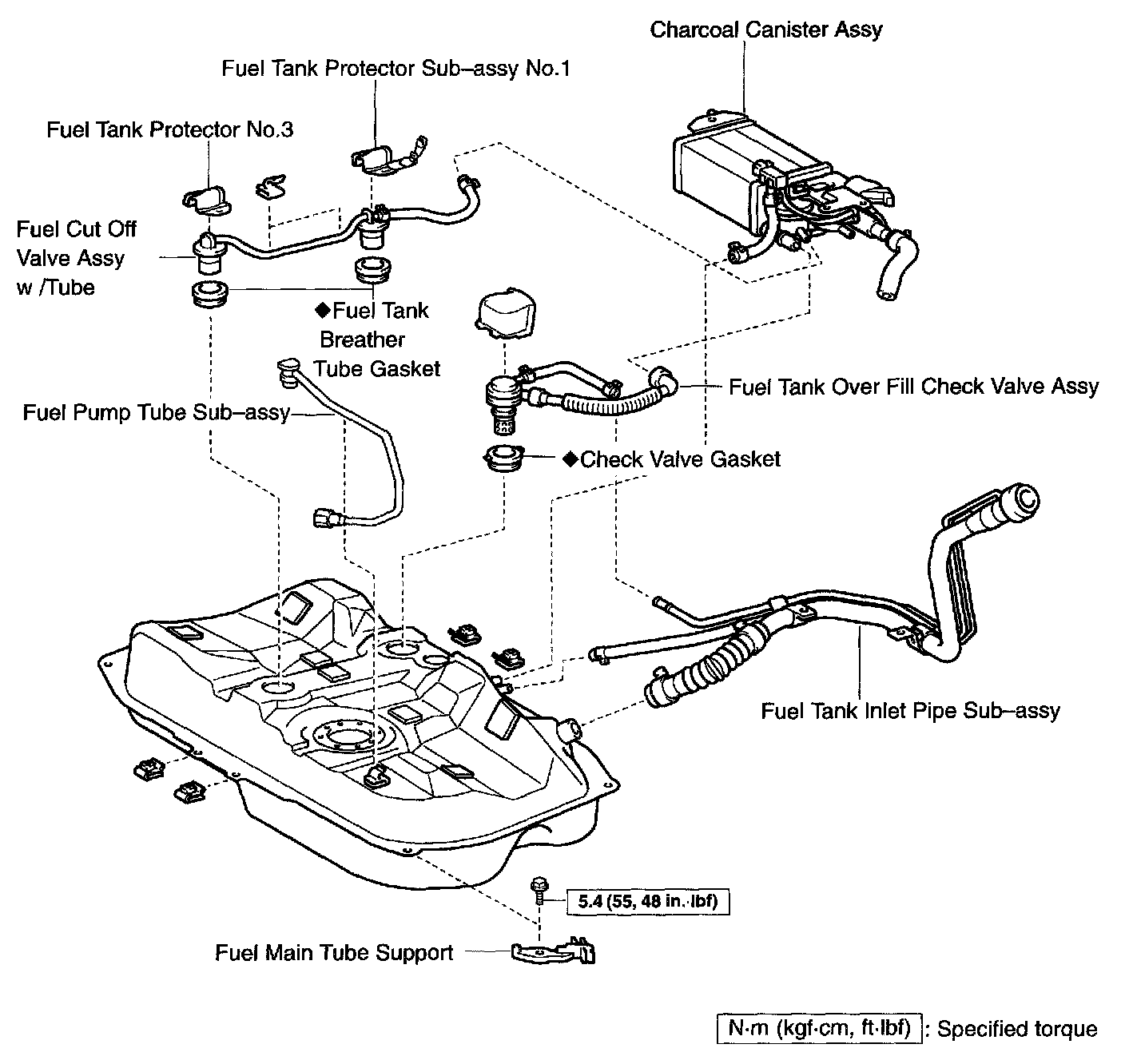 Charcoal Canister Assy

Fuel Tank Protector Sub–assy No.1

Fuel Tank Protector No.3

Fuel Cut Off Valve Assy w /Tube

◆Fuel Tank Breather Tube Gasket

Fuel Pump Tube Sub–assy

Fuel Tank Over Fill Check Valve Assy

◆Check Valve Gasket

Fuel Tank Inlet Pipe Sub–assy

5.4 (55, 48 in.·lbf)

Fuel Main Tube Support

N·m (kgf·cm, ft·lbf) : Specified torque