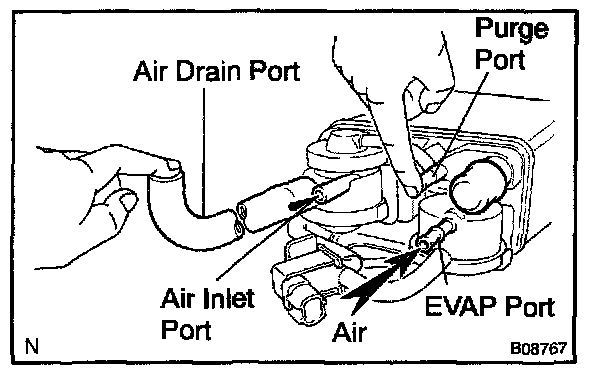 Purge Port

Air Drain Port

Air Inlet Port

Air

EVAP Port

N

B08767