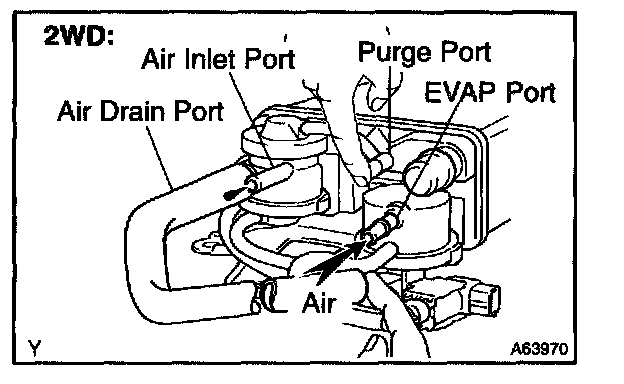 2WD:
Air Inlet Port
Purge Port
EVAP Port
Air Drain Port
Air
Y
A63970