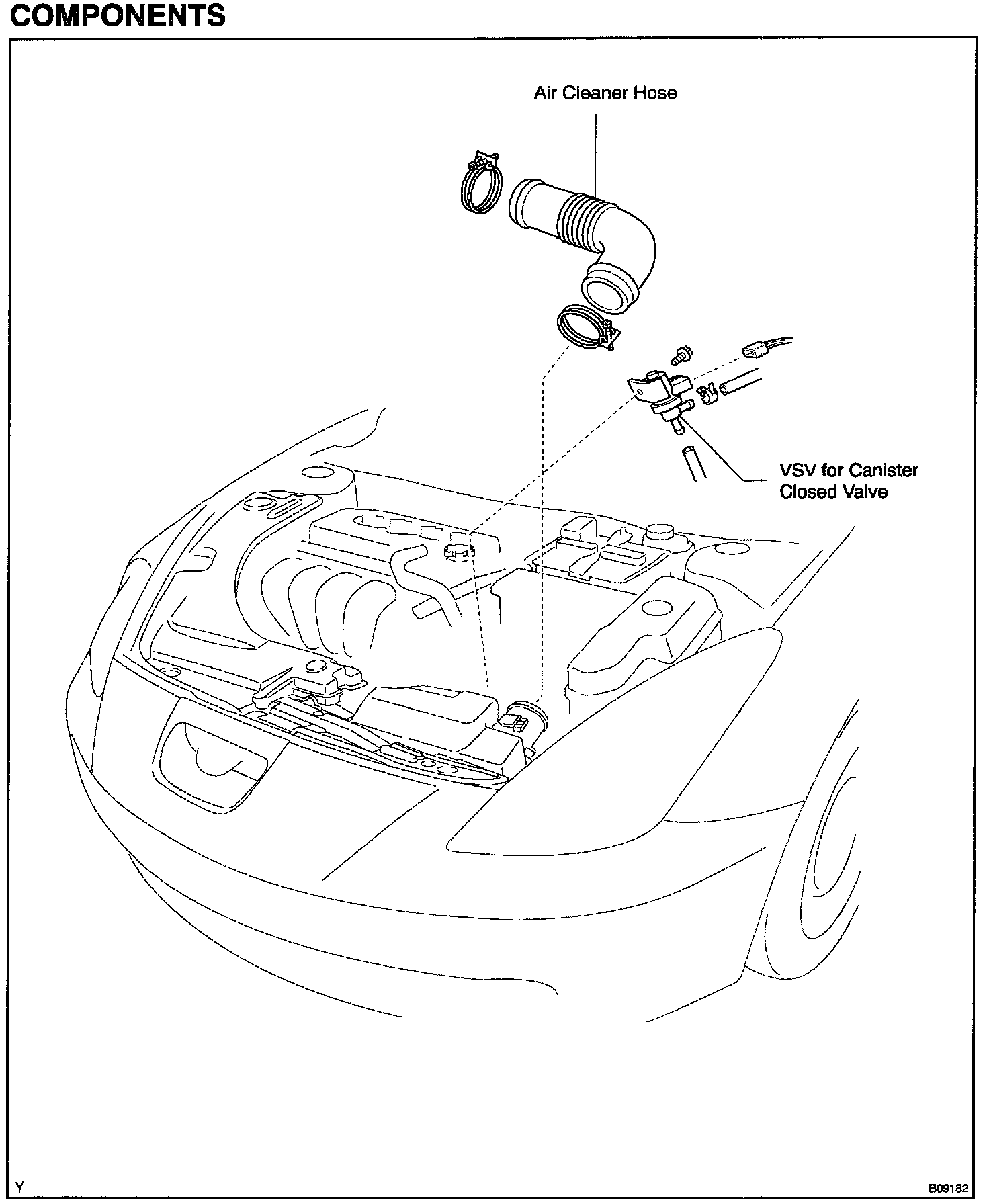 COMPONENTS

Air Cleaner Hose

VSV for Canister Closed Valve

Y

B09182