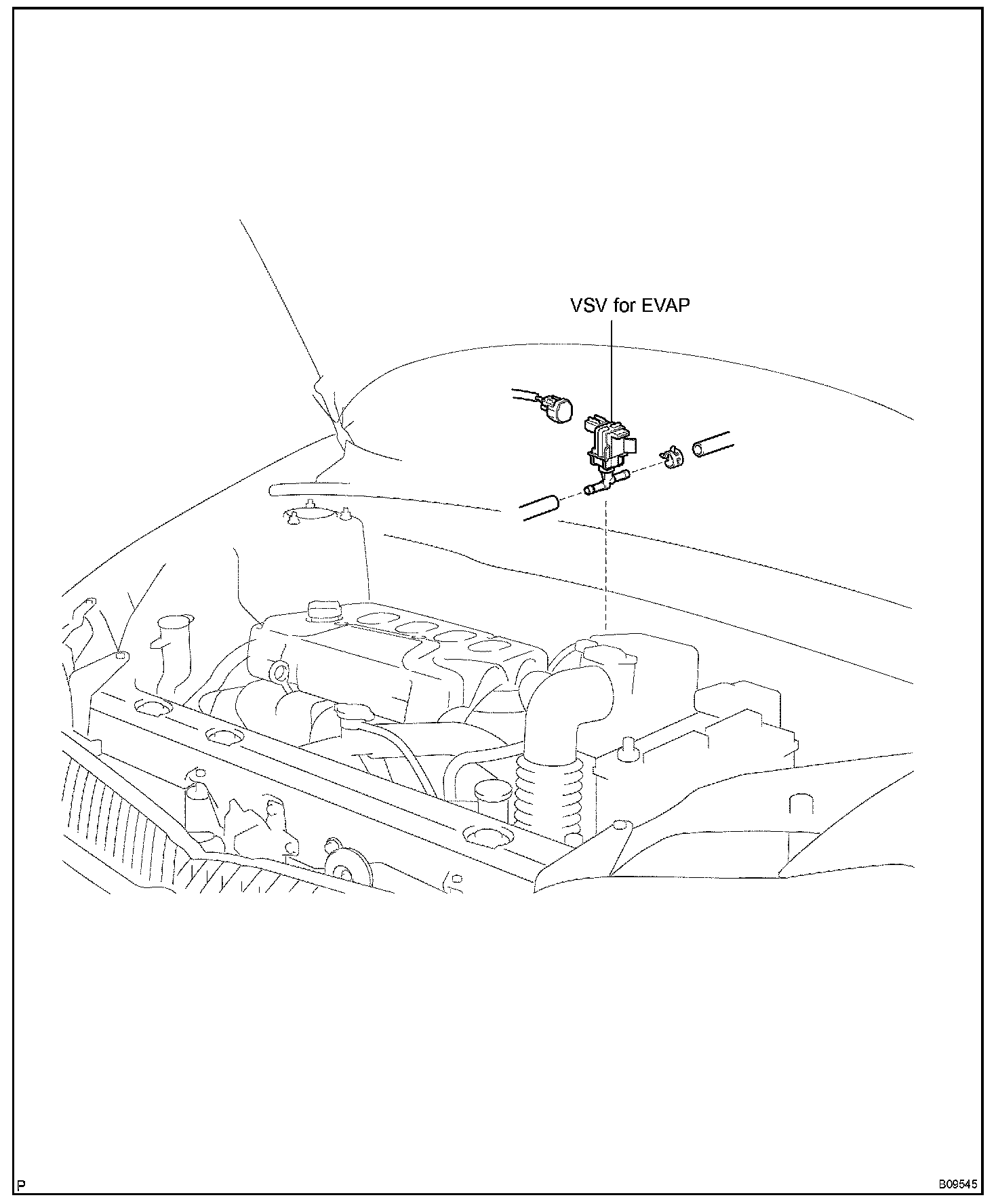 VSV for EVAP

P

B09545