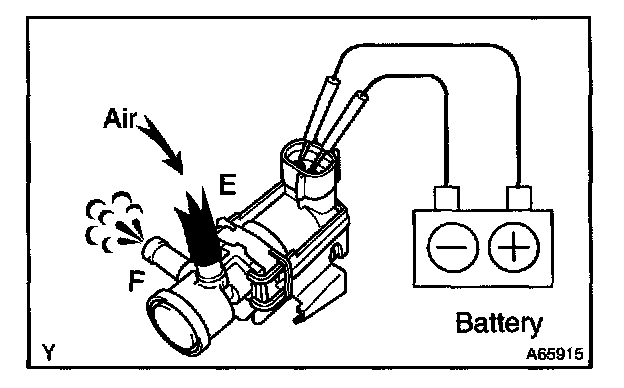 Air

E

F

Battery

Y

A65915