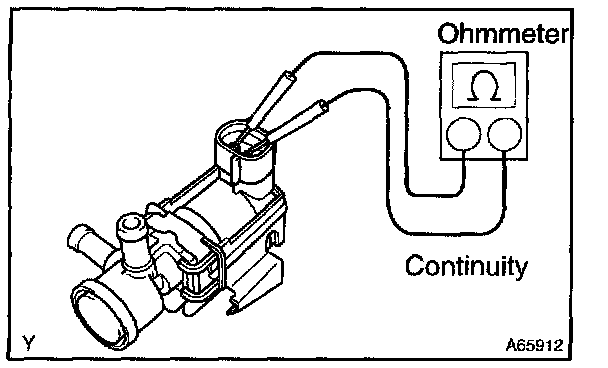 Ohmmeter

$\Omega$

Continuity

Y

A65912