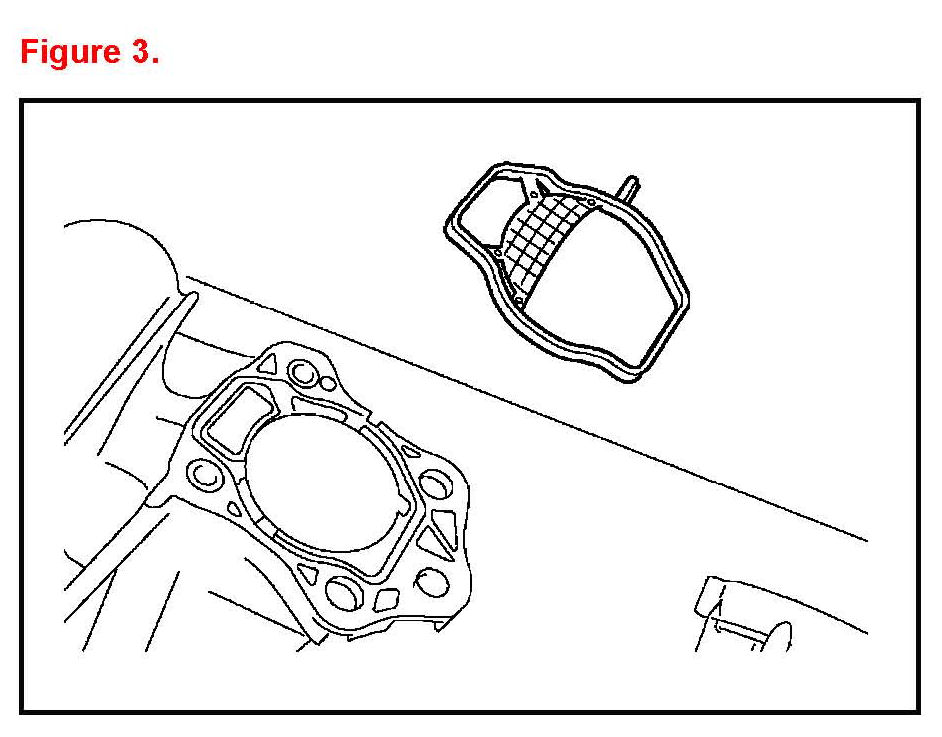 Figure 3.