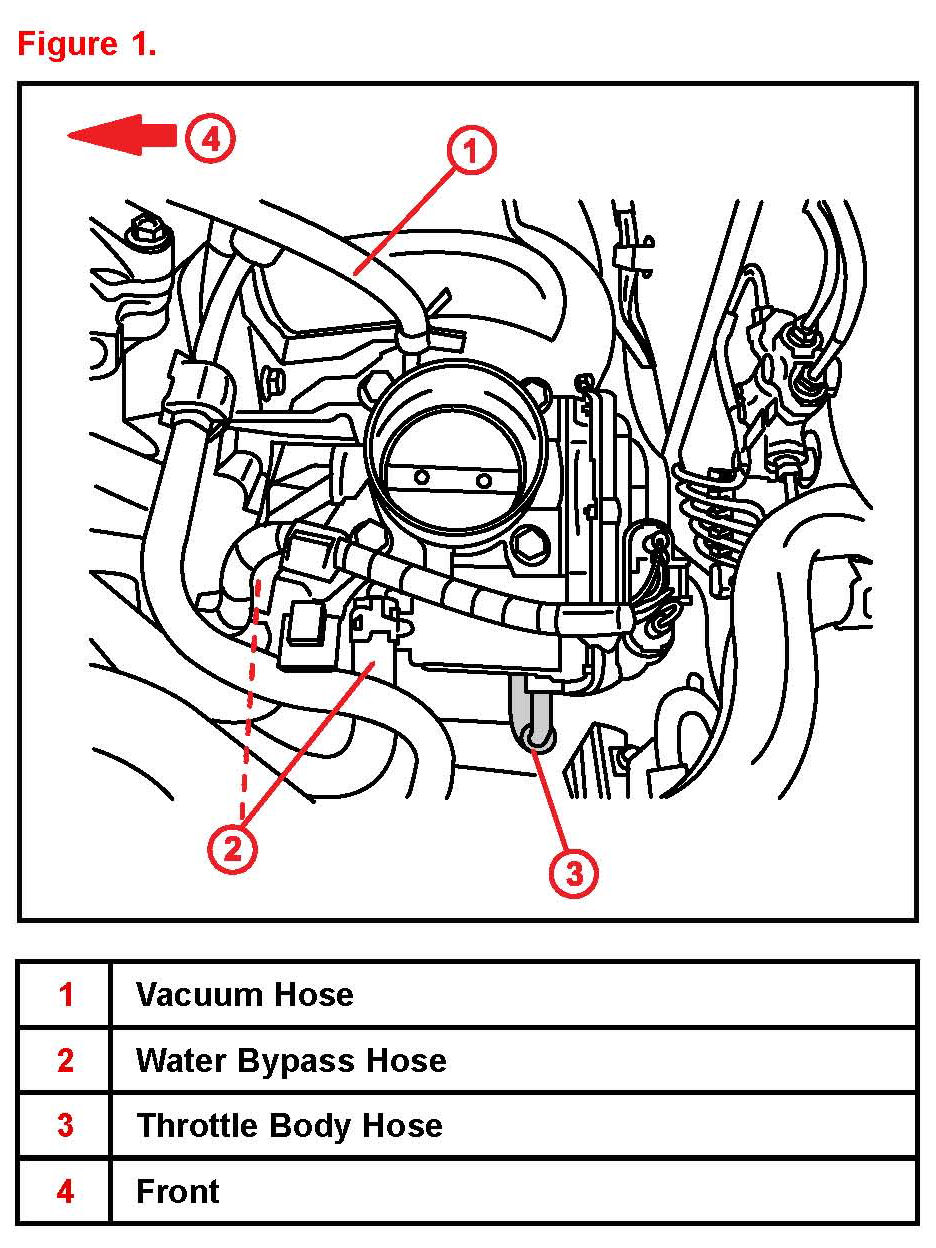 Figure 1.

4

1

2

3

| 1 | Vacuum Hose |
|---|---|
| 2 | Water Bypass Hose |
| 3 | Throttle Body Hose |
| 4 | Front |