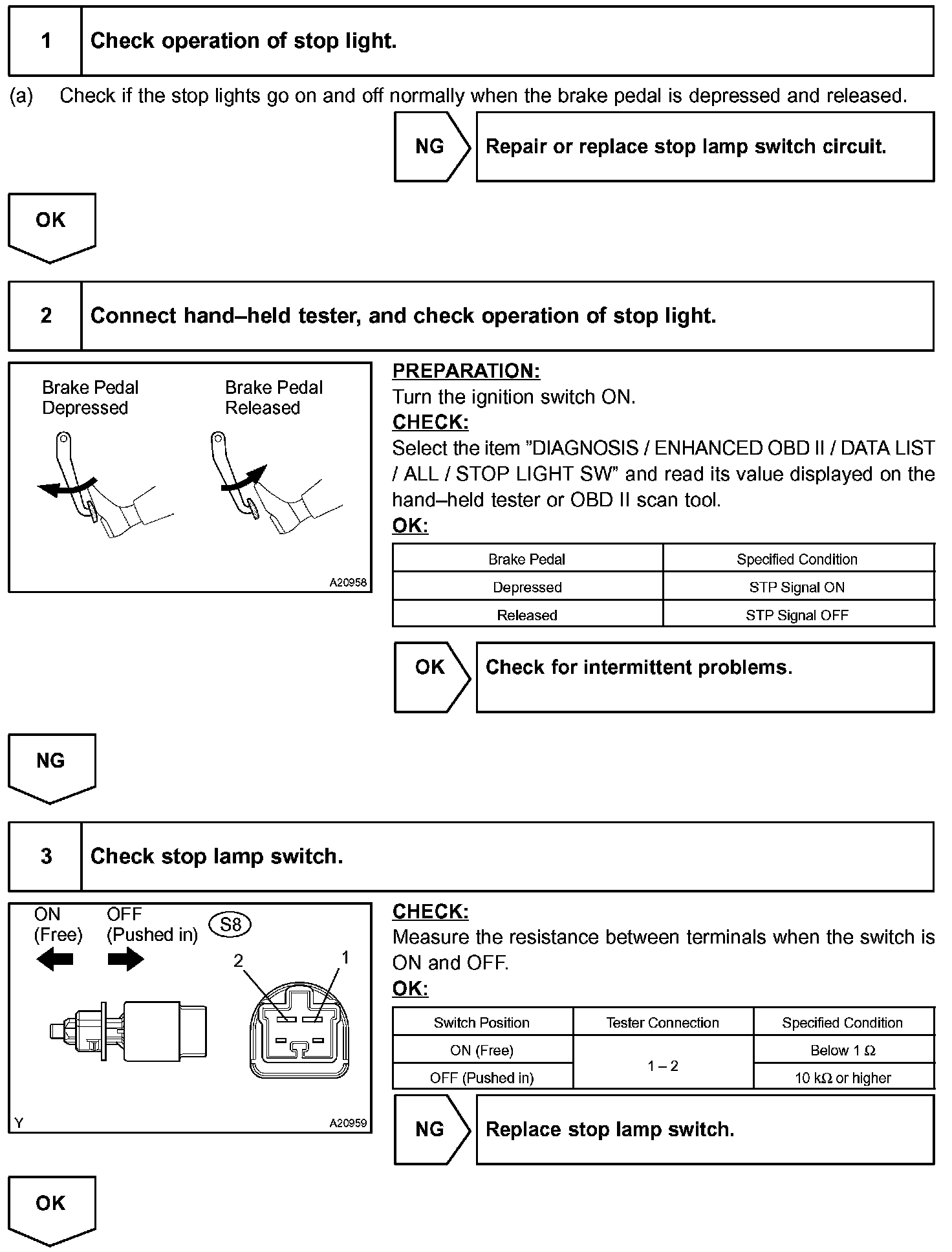 1 Check operation of stop light.

(a) Check if the stop lights go on and off normally when the brake pedal is depressed and released.

NG Repair or replace stop lamp switch circuit.

OK

2 Connect hand–held tester, and check operation of stop light.

Brake Pedal Depressed

Brake Pedal Released

A20958

PREPARATION:
Turn the ignition switch ON.
CHECK:
Select the item "DIAGNOSIS / ENHANCED OBD II / DATA LIST / ALL / STOP LIGHT SW" and read its value displayed on the hand–held tester or OBD II scan tool.
OK:

| Brake Pedal | Specified Condition |
|---|---|
| Depressed | STP Signal ON |
| Released | STP Signal OFF |

OK Check for intermittent problems.

NG

3 Check stop lamp switch.

ON (Free)

OFF (Pushed in)

S8

2

1

Y

A20959

CHECK:
Measure the resistance between terminals when the switch is ON and OFF.
OK:

| Switch Position | Tester Connection | Specified Condition |
|---|---|---|
| ON (Free) | 1 – 2 | Below 1 Ω |
| OFF (Pushed in) | 1 – 2 | 10 kΩ or higher |

NG Replace stop lamp switch.

OK