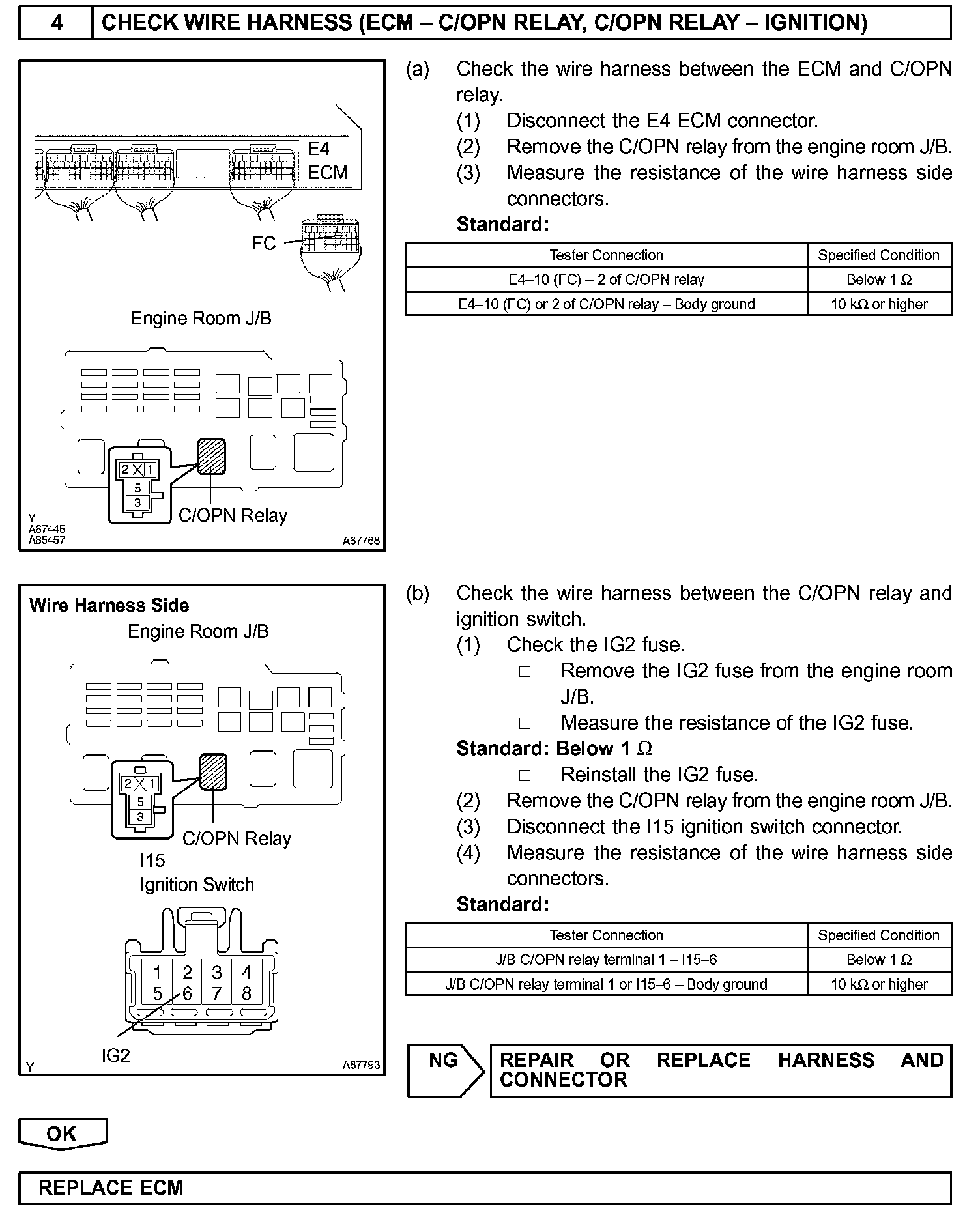 4 CHECK WIRE HARNESS (ECM – C/OPN RELAY, C/OPN RELAY – IGNITION)

E4
ECM
FC
Engine Room J/B
2 1
5
3
C/OPN Relay
Y
A67445
A85457
A87768

(a) Check the wire harness between the ECM and C/OPN relay.
(1) Disconnect the E4 ECM connector.
(2) Remove the C/OPN relay from the engine room J/B.
(3) Measure the resistance of the wire harness side connectors.
Standard:

| Tester Connection | Specified Condition |
|---|---|
| E4–10 (FC) – 2 of C/OPN relay | Below 1 Ω |
| E4–10 (FC) or 2 of C/OPN relay – Body ground | 10 kΩ or higher |

Wire Harness Side
Engine Room J/B
2 1
5
3
C/OPN Relay
I15
Ignition Switch
1 2 3 4
5 6 7 8
IG2
Y
A87793

(b) Check the wire harness between the C/OPN relay and ignition switch.
(1) Check the IG2 fuse.
□ Remove the IG2 fuse from the engine room J/B.
□ Measure the resistance of the IG2 fuse.
Standard: Below 1 Ω
□ Reinstall the IG2 fuse.
(2) Remove the C/OPN relay from the engine room J/B.
(3) Disconnect the I15 ignition switch connector.
(4) Measure the resistance of the wire harness side connectors.
Standard:

| Tester Connection | Specified Condition |
|---|---|
| J/B C/OPN relay terminal 1 – I15–6 | Below 1 Ω |
| J/B C/OPN relay terminal 1 or I15–6 – Body ground | 10 kΩ or higher |

NG
REPAIR OR REPLACE HARNESS AND CONNECTOR

OK

REPLACE ECM