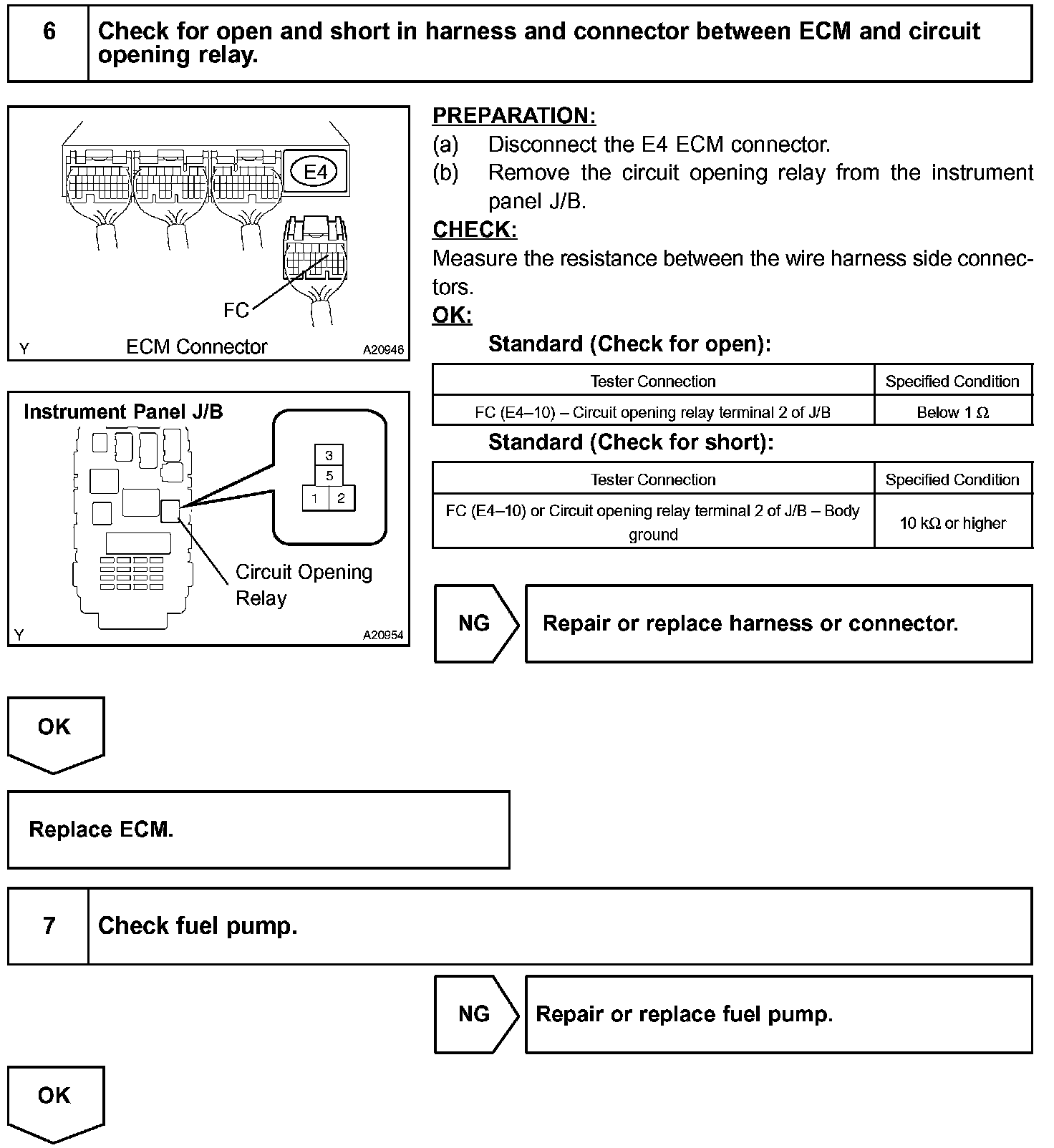 6 Check for open and short in harness and connector between ECM and circuit opening relay.

E4

FC

Y ECM Connector A20946

Instrument Panel J/B

3
5
1 2

Circuit Opening Relay

Y A20954

PREPARATION:
(a) Disconnect the E4 ECM connector.
(b) Remove the circuit opening relay from the instrument panel J/B.

CHECK:
Measure the resistance between the wire harness side connectors.

OK:
Standard (Check for open):

| Tester Connection | Specified Condition |
|---|---|
| FC (E4–10) – Circuit opening relay terminal 2 of J/B | Below 1 Ω |

Standard (Check for short):

| Tester Connection | Specified Condition |
|---|---|
| FC (E4–10) or Circuit opening relay terminal 2 of J/B – Body ground | 10 kΩ or higher |

NG Repair or replace harness or connector.

OK

Replace ECM.

7 Check fuel pump.

NG Repair or replace fuel pump.

OK