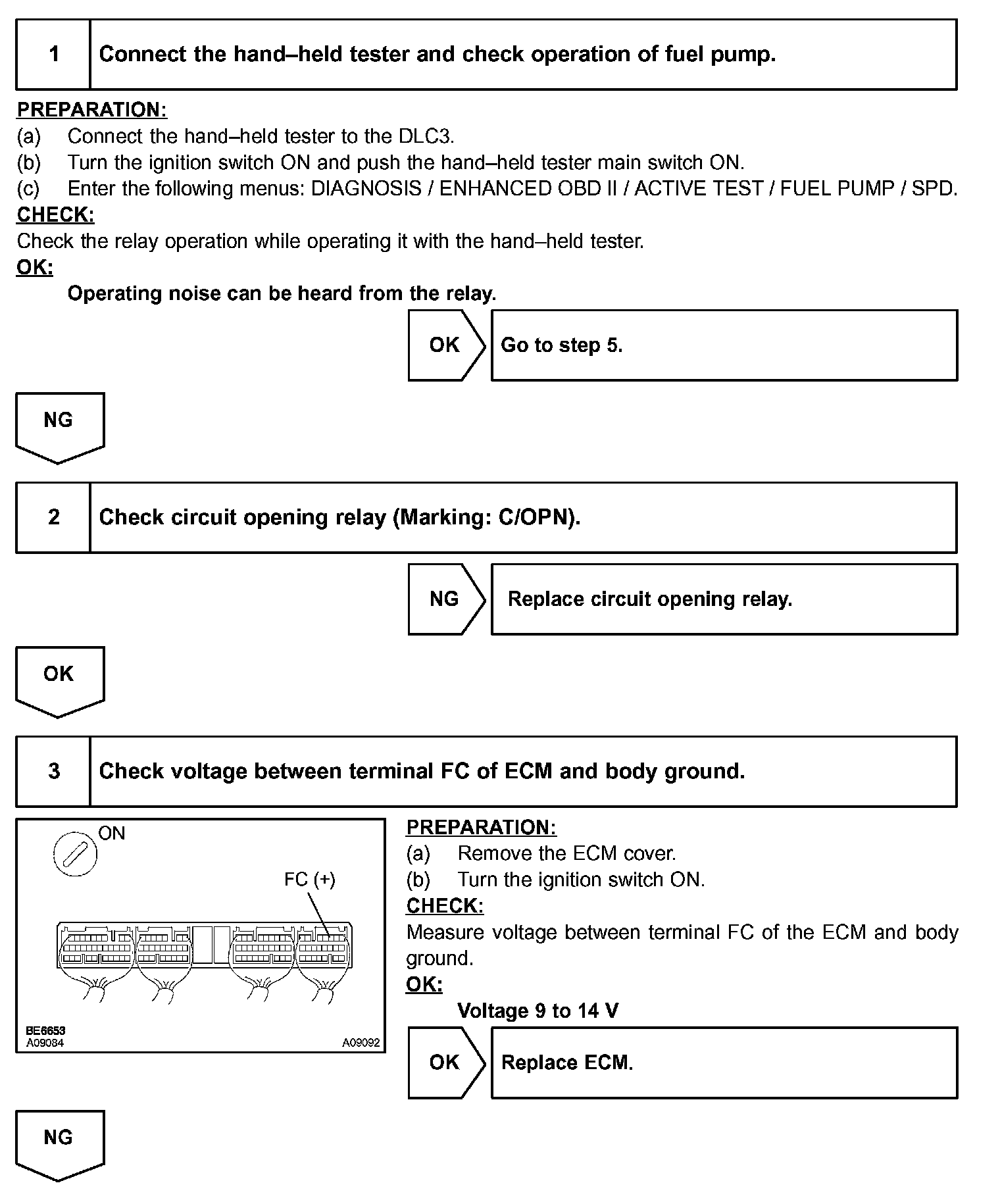 1 Connect the hand–held tester and check operation of fuel pump.

PREPARATION:
(a) Connect the hand–held tester to the DLC3.
(b) Turn the ignition switch ON and push the hand–held tester main switch ON.
(c) Enter the following menus: DIAGNOSIS / ENHANCED OBD II / ACTIVE TEST / FUEL PUMP / SPD.
CHECK:
Check the relay operation while operating it with the hand–held tester.
OK:
Operating noise can be heard from the relay.

OK Go to step 5.

NG

2 Check circuit opening relay (Marking: C/OPN).

NG Replace circuit opening relay.

OK

3 Check voltage between terminal FC of ECM and body ground.

ON
FC (+)
BE6653
A09084
A09092

PREPARATION:
(a) Remove the ECM cover.
(b) Turn the ignition switch ON.
CHECK:
Measure voltage between terminal FC of the ECM and body ground.
OK:
Voltage 9 to 14 V

OK Replace ECM.

NG