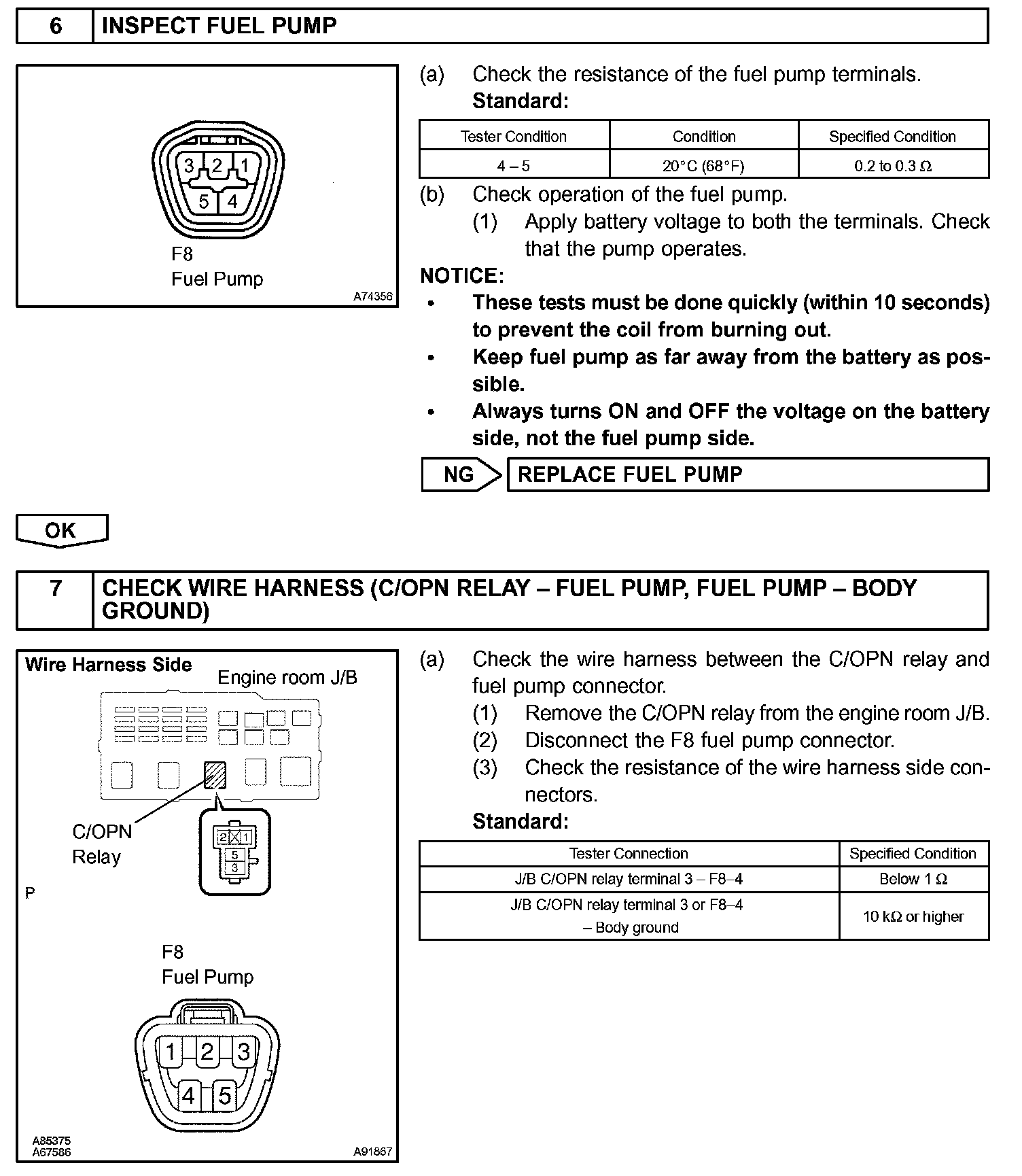 6 INSPECT FUEL PUMP

3 2 1
5 4
F8
Fuel Pump
A74356

(a) Check the resistance of the fuel pump terminals.
Standard:

| Tester Condition | Condition | Specified Condition |
|---|---|---|
| 4 – 5 | 20°C (68°F) | 0.2 to 0.3 Ω |

(b) Check operation of the fuel pump.
(1) Apply battery voltage to both the terminals. Check that the pump operates.

NOTICE:
• These tests must be done quickly (within 10 seconds) to prevent the coil from burning out.
• Keep fuel pump as far away from the battery as possible.
• Always turns ON and OFF the voltage on the battery side, not the fuel pump side.

NG REPLACE FUEL PUMP

OK

7 CHECK WIRE HARNESS (C/OPN RELAY – FUEL PUMP, FUEL PUMP – BODY GROUND)

Wire Harness Side
Engine room J/B
C/OPN
Relay
2 1
5
3
P
F8
Fuel Pump
1 2 3
4 5
A85375
A67586
A91867

(a) Check the wire harness between the C/OPN relay and fuel pump connector.
(1) Remove the C/OPN relay from the engine room J/B.
(2) Disconnect the F8 fuel pump connector.
(3) Check the resistance of the wire harness side connectors.
Standard:

| Tester Connection | Specified Condition |
|---|---|
| J/B C/OPN relay terminal 3 – F8–4 | Below 1 Ω |
| J/B C/OPN relay terminal 3 or F8–4 – Body ground | 10 kΩ or higher |