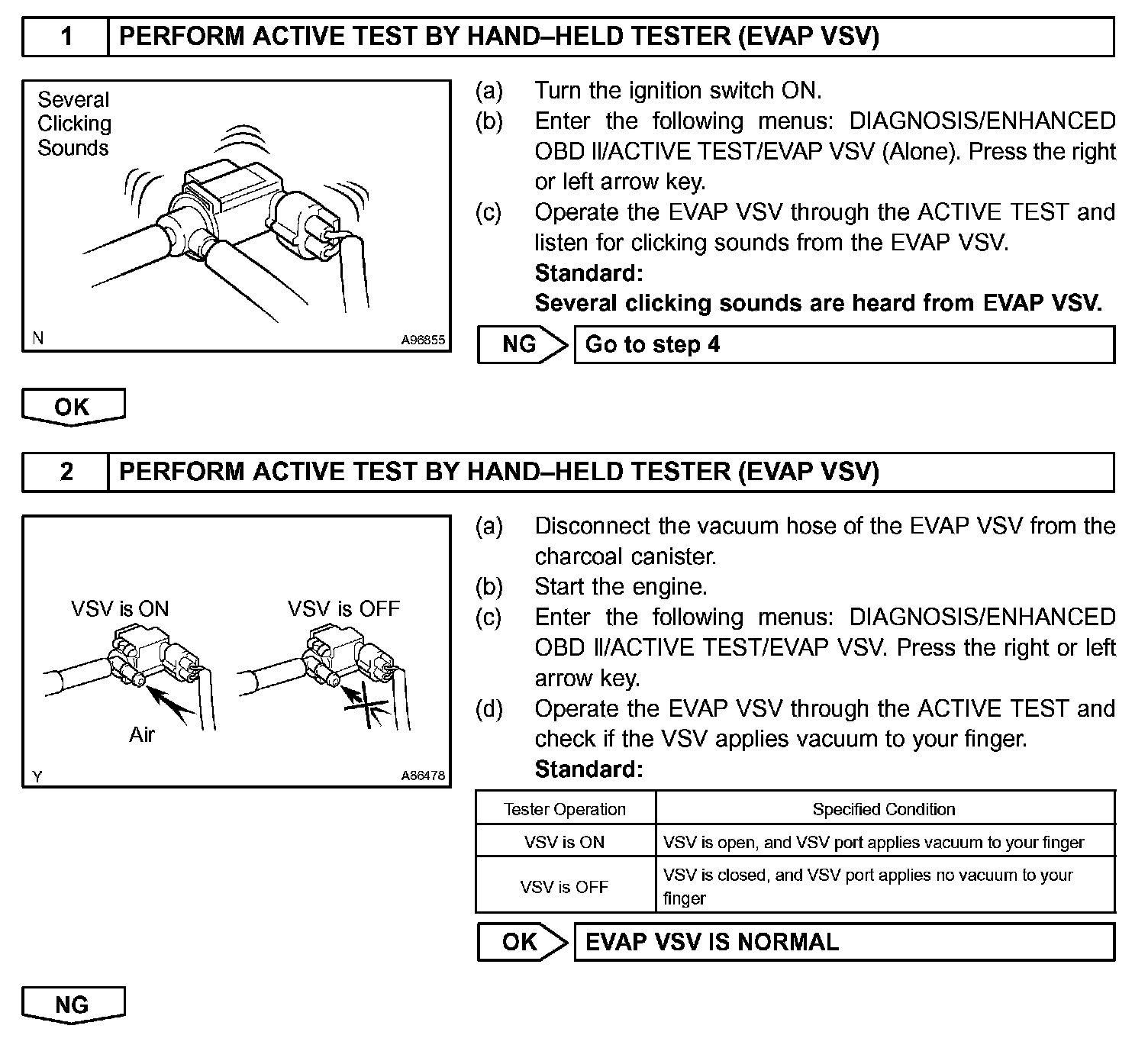 1 PERFORM ACTIVE TEST BY HAND–HELD TESTER (EVAP VSV)

Several Clicking Sounds

N A96855

(a) Turn the ignition switch ON.
(b) Enter the following menus: DIAGNOSIS/ENHANCED OBD II/ACTIVE TEST/EVAP VSV (Alone). Press the right or left arrow key.
(c) Operate the EVAP VSV through the ACTIVE TEST and listen for clicking sounds from the EVAP VSV.
Standard:
Several clicking sounds are heard from EVAP VSV.

NG Go to step 4

OK

2 PERFORM ACTIVE TEST BY HAND–HELD TESTER (EVAP VSV)

VSV is ON VSV is OFF
Air

Y A86478

(a) Disconnect the vacuum hose of the EVAP VSV from the charcoal canister.
(b) Start the engine.
(c) Enter the following menus: DIAGNOSIS/ENHANCED OBD II/ACTIVE TEST/EVAP VSV. Press the right or left arrow key.
(d) Operate the EVAP VSV through the ACTIVE TEST and check if the VSV applies vacuum to your finger.
Standard:

| Tester Operation | Specified Condition |
|---|---|
| VSV is ON | VSV is open, and VSV port applies vacuum to your finger |
| VSV is OFF | VSV is closed, and VSV port applies no vacuum to your finger |

OK EVAP VSV IS NORMAL

NG