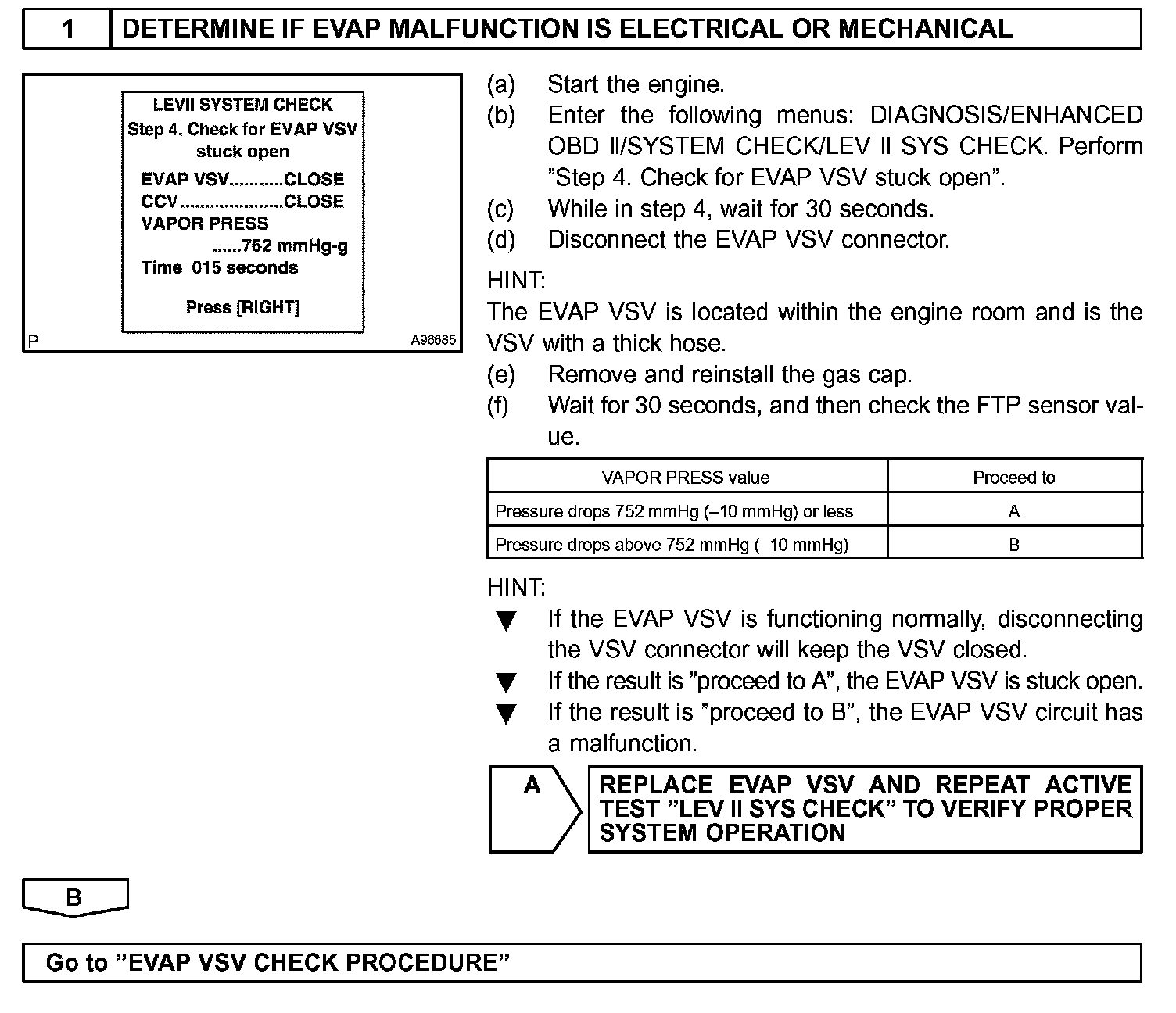 1 DETERMINE IF EVAP MALFUNCTION IS ELECTRICAL OR MECHANICAL

LEVII SYSTEM CHECK
Step 4. Check for EVAP VSV stuck open
EVAP VSV...........CLOSE
CCV.....................CLOSE
VAPOR PRESS
......762 mmHg-g
Time 015 seconds

Press [RIGHT]

P A96685

(a) Start the engine.
(b) Enter the following menus: DIAGNOSIS/ENHANCED OBD II/SYSTEM CHECK/LEV II SYS CHECK. Perform "Step 4. Check for EVAP VSV stuck open".
(c) While in step 4, wait for 30 seconds.
(d) Disconnect the EVAP VSV connector.

HINT:
The EVAP VSV is located within the engine room and is the VSV with a thick hose.

(e) Remove and reinstall the gas cap.
(f) Wait for 30 seconds, and then check the FTP sensor value.

| VAPOR PRESS value | Proceed to |
|---|---|
| Pressure drops 752 mmHg (–10 mmHg) or less | A |
| Pressure drops above 752 mmHg (–10 mmHg) | B |

HINT:
▼ If the EVAP VSV is functioning normally, disconnecting the VSV connector will keep the VSV closed.
▼ If the result is "proceed to A", the EVAP VSV is stuck open.
▼ If the result is "proceed to B", the EVAP VSV circuit has a malfunction.

A REPLACE EVAP VSV AND REPEAT ACTIVE TEST "LEV II SYS CHECK" TO VERIFY PROPER SYSTEM OPERATION

B

Go to "EVAP VSV CHECK PROCEDURE"