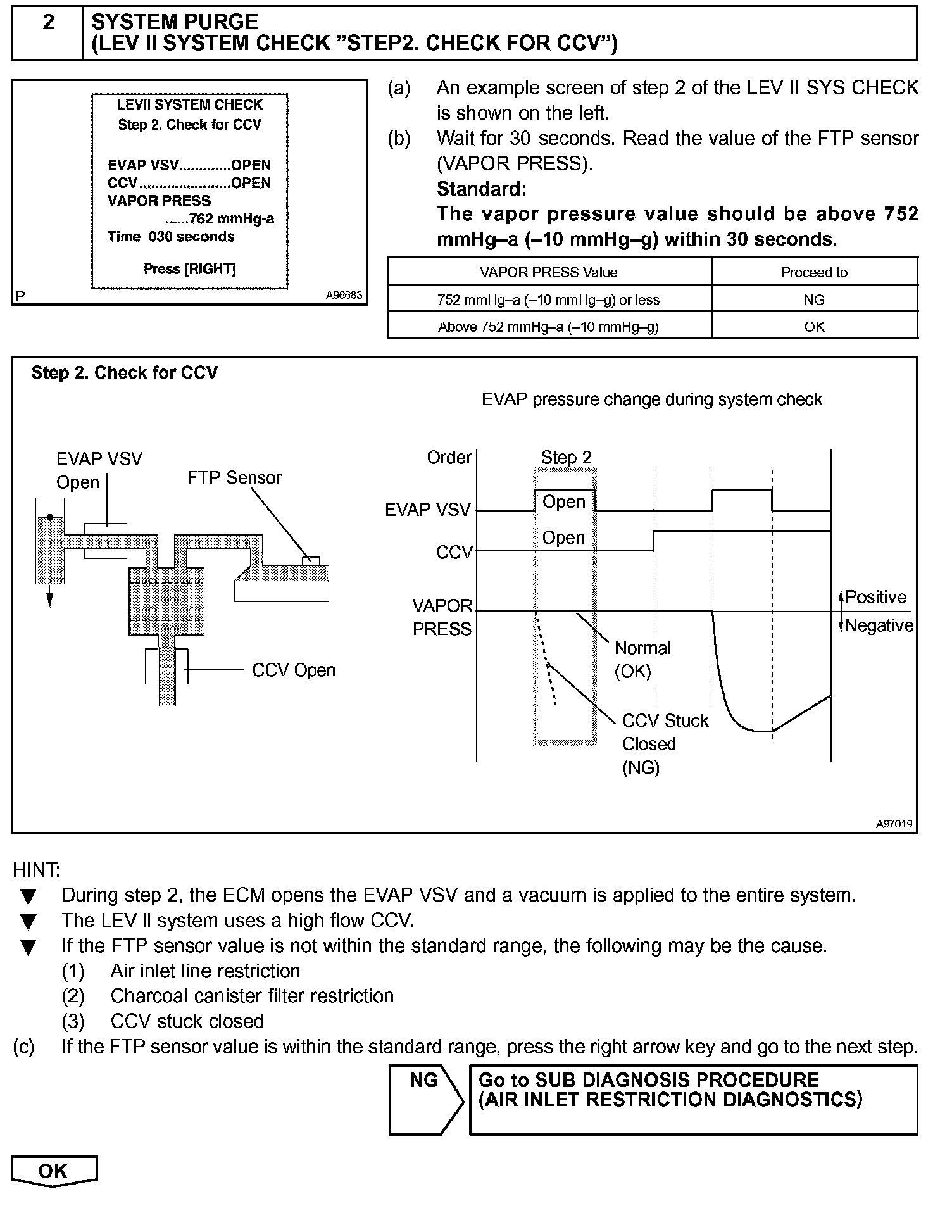 2 SYSTEM PURGE (LEV II SYSTEM CHECK "STEP2. CHECK FOR CCV")

LEVII SYSTEM CHECK
Step 2. Check for CCV

EVAP VSV.............OPEN
CCV........................OPEN
VAPOR PRESS
......762 mmHg-a
Time 030 seconds

Press [RIGHT]

P A96683

(a) An example screen of step 2 of the LEV II SYS CHECK is shown on the left.
(b) Wait for 30 seconds. Read the value of the FTP sensor (VAPOR PRESS).
Standard:
The vapor pressure value should be above 752 mmHg–a (–10 mmHg–g) within 30 seconds.

| VAPOR PRESS Value | Proceed to |
|---|---|
| 752 mmHg–a (–10 mmHg–g) or less | NG |
| Above 752 mmHg–a (–10 mmHg–g) | OK |

Step 2. Check for CCV

EVAP pressure change during system check

EVAP VSV Open
FTP Sensor
CCV Open

Order
Step 2
EVAP VSV
Open
CCV
Open
VAPOR PRESS
Positive
Negative
Normal (OK)
CCV Stuck Closed (NG)

A97019

HINT:
▼ During step 2, the ECM opens the EVAP VSV and a vacuum is applied to the entire system.
▼ The LEV II system uses a high flow CCV.
▼ If the FTP sensor value is not within the standard range, the following may be the cause.
(1) Air inlet line restriction
(2) Charcoal canister filter restriction
(3) CCV stuck closed
(c) If the FTP sensor value is within the standard range, press the right arrow key and go to the next step.

NG

Go to SUB DIAGNOSIS PROCEDURE (AIR INLET RESTRICTION DIAGNOSTICS)

OK