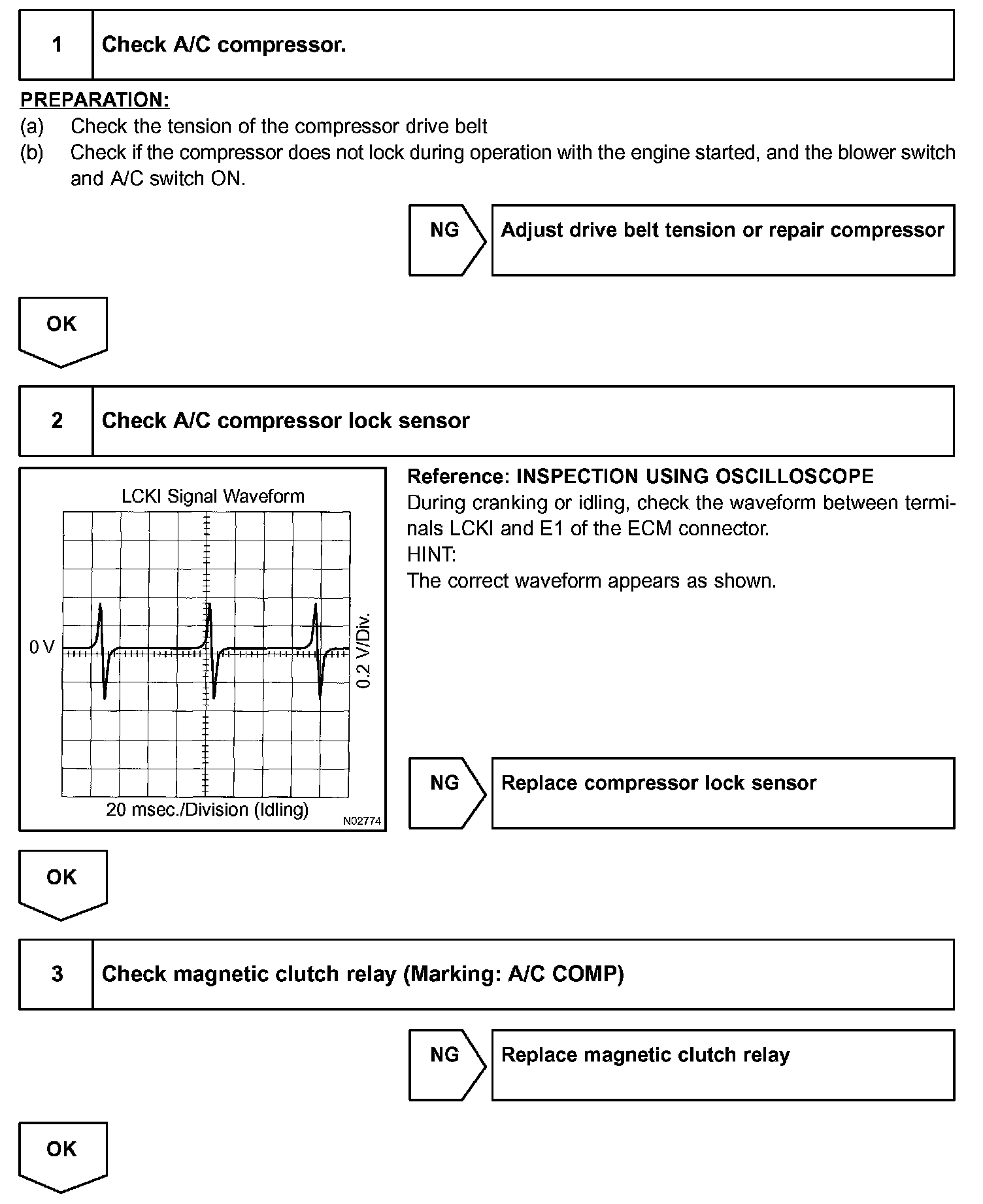 1 Check A/C compressor.

PREPARATION:
(a) Check the tension of the compressor drive belt
(b) Check if the compressor does not lock during operation with the engine started, and the blower switch and A/C switch ON.

NG Adjust drive belt tension or repair compressor

OK

2 Check A/C compressor lock sensor

LCKI Signal Waveform

0 V

0.2 V/Div.

20 msec./Division (Idling)

N02774

Reference: INSPECTION USING OSCILLOSCOPE
During cranking or idling, check the waveform between terminals LCKI and E1 of the ECM connector.
HINT:
The correct waveform appears as shown.

NG Replace compressor lock sensor

OK

3 Check magnetic clutch relay (Marking: A/C COMP)

NG Replace magnetic clutch relay

OK