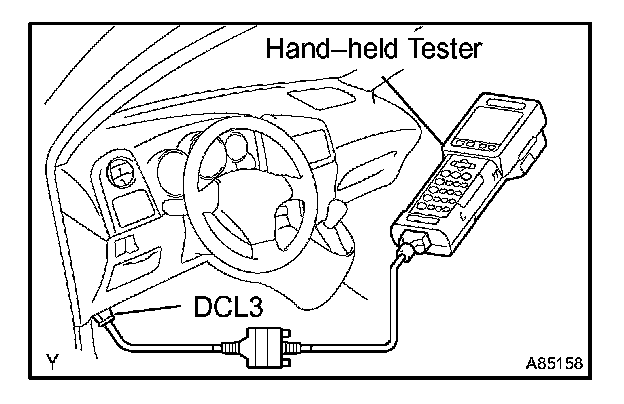 Hand–held Tester

DCL3

Y

A85158