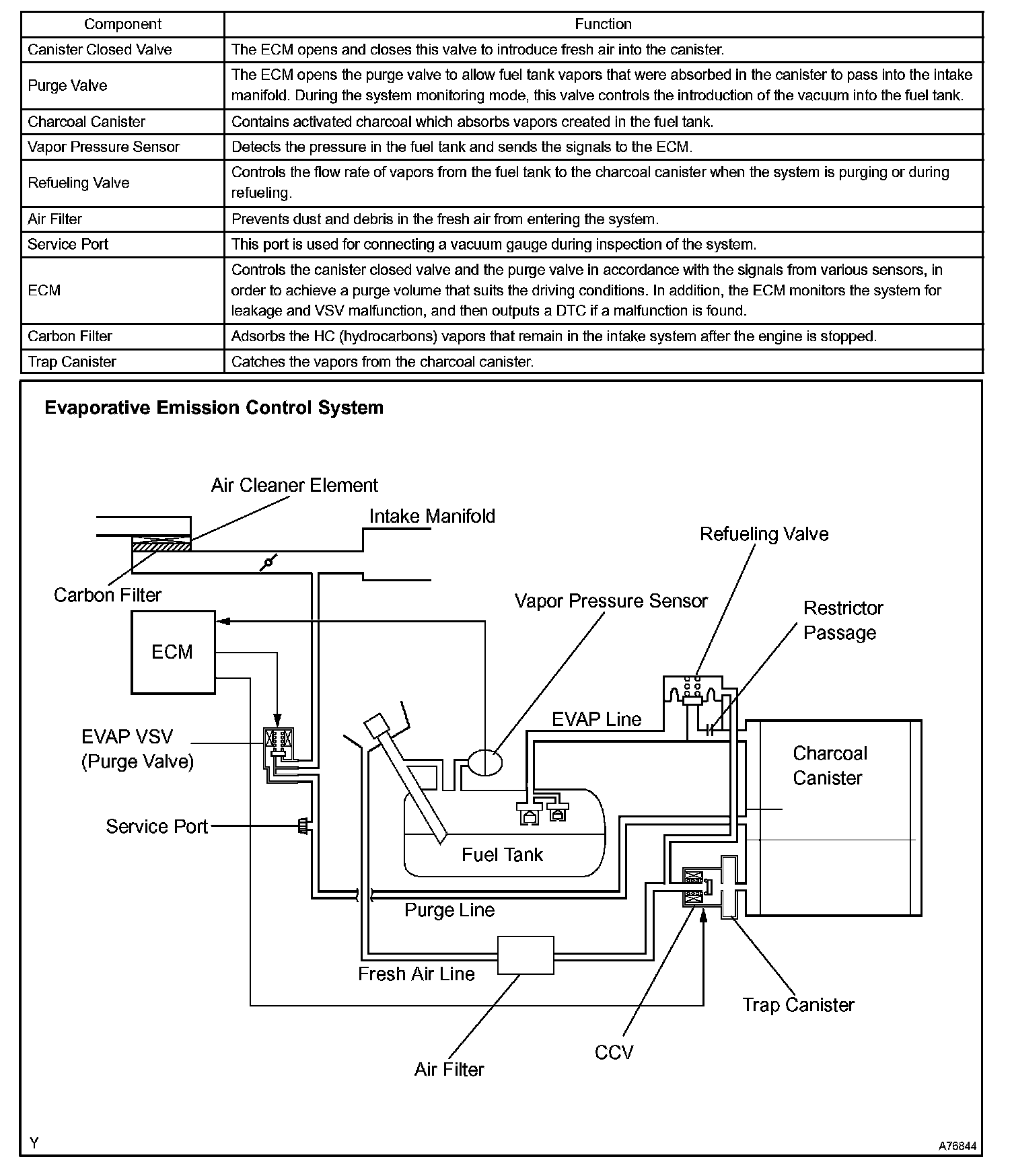 | Component | Function |
|---|---|
| Canister Closed Valve | The ECM opens and closes this valve to introduce fresh air into the canister. |
| Purge Valve | The ECM opens the purge valve to allow fuel tank vapors that were absorbed in the canister to pass into the intake manifold. During the system monitoring mode, this valve controls the introduction of the vacuum into the fuel tank. |
| Charcoal Canister | Contains activated charcoal which absorbs vapors created in the fuel tank. |
| Vapor Pressure Sensor | Detects the pressure in the fuel tank and sends the signals to the ECM. |
| Refueling Valve | Controls the flow rate of vapors from the fuel tank to the charcoal canister when the system is purging or during refueling. |
| Air Filter | Prevents dust and debris in the fresh air from entering the system. |
| Service Port | This port is used for connecting a vacuum gauge during inspection of the system. |
| ECM | Controls the canister closed valve and the purge valve in accordance with the signals from various sensors, in order to achieve a purge volume that suits the driving conditions. In addition, the ECM monitors the system for leakage and VSV malfunction, and then outputs a DTC if a malfunction is found. |
| Carbon Filter | Adsorbs the HC (hydrocarbons) vapors that remain in the intake system after the engine is stopped. |
| Trap Canister | Catches the vapors from the charcoal canister. |

Evaporative Emission Control System

Air Cleaner Element
Intake Manifold
Refueling Valve
Carbon Filter
Vapor Pressure Sensor
Restrictor Passage
ECM
EVAP Line
EVAP VSV (Purge Valve)
Charcoal Canister
Service Port
Fuel Tank
Purge Line
Fresh Air Line
Trap Canister
CCV
Air Filter
Y
A76844