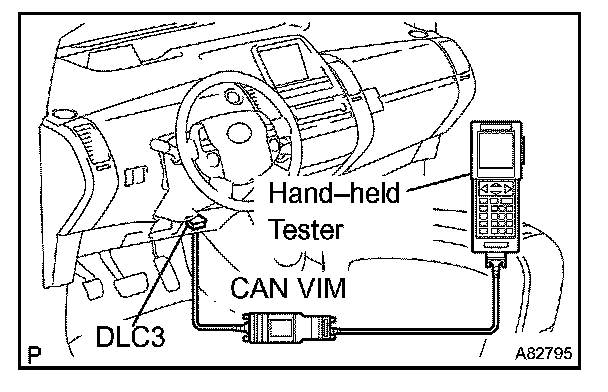 Hand–held Tester

CAN VIM

DLC3

P

A82795