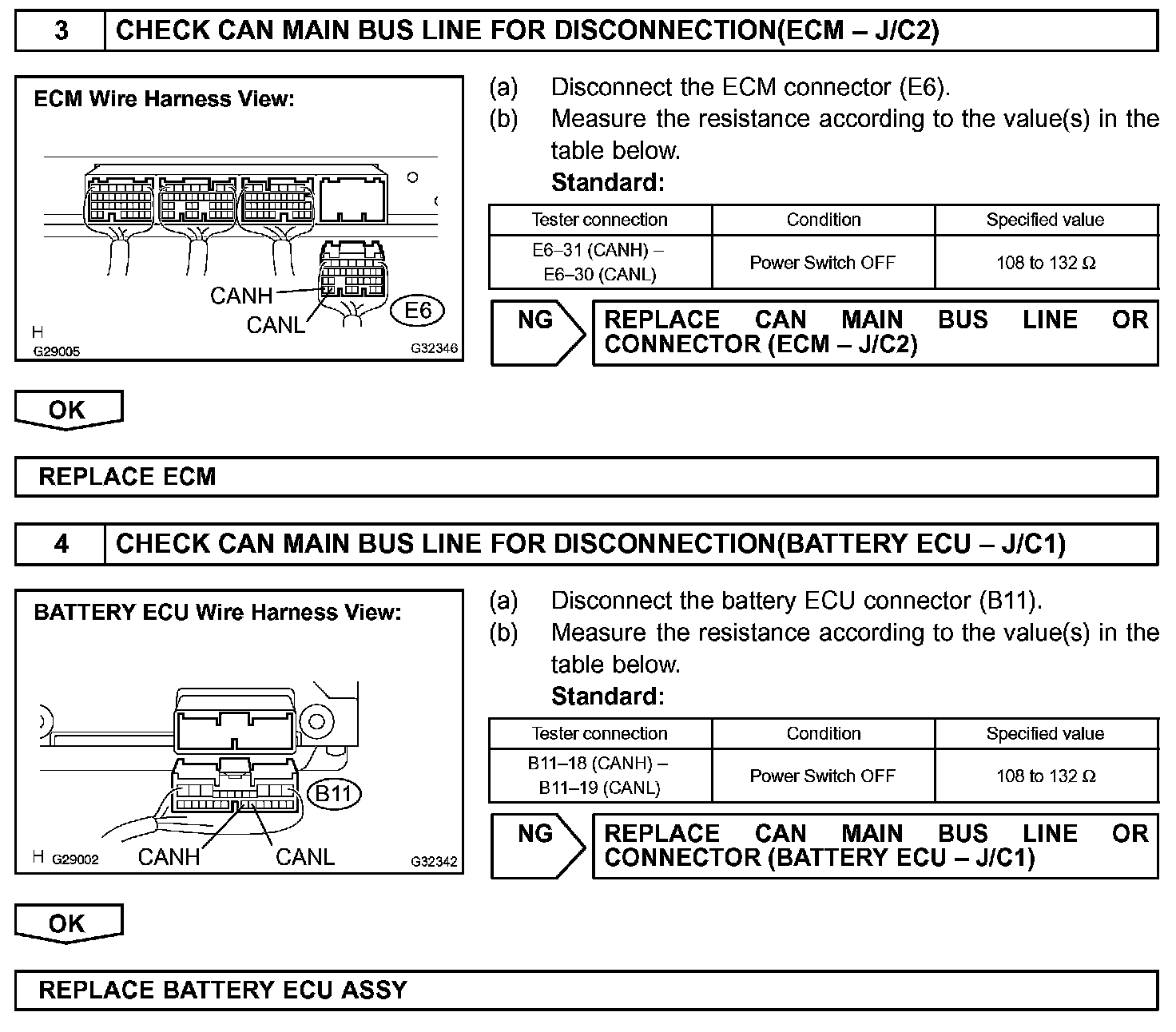 3 CHECK CAN MAIN BUS LINE FOR DISCONNECTION(ECM – J/C2)

ECM Wire Harness View:

CANH
CANL
E6
H
G29005
G32346

(a) Disconnect the ECM connector (E6).
(b) Measure the resistance according to the value(s) in the table below.
Standard:

| Tester connection | Condition | Specified value |
|---|---|---|
| E6–31 (CANH) – E6–30 (CANL) | Power Switch OFF | 108 to 132 Ω |

NG
REPLACE CAN MAIN BUS LINE OR CONNECTOR (ECM – J/C2)

OK

REPLACE ECM

4 CHECK CAN MAIN BUS LINE FOR DISCONNECTION(BATTERY ECU – J/C1)

BATTERY ECU Wire Harness View:

B11
H G29002
CANH
CANL
G32342

(a) Disconnect the battery ECU connector (B11).
(b) Measure the resistance according to the value(s) in the table below.
Standard:

| Tester connection | Condition | Specified value |
|---|---|---|
| B11–18 (CANH) – B11–19 (CANL) | Power Switch OFF | 108 to 132 Ω |

NG
REPLACE CAN MAIN BUS LINE OR CONNECTOR (BATTERY ECU – J/C1)

OK

REPLACE BATTERY ECU ASSY