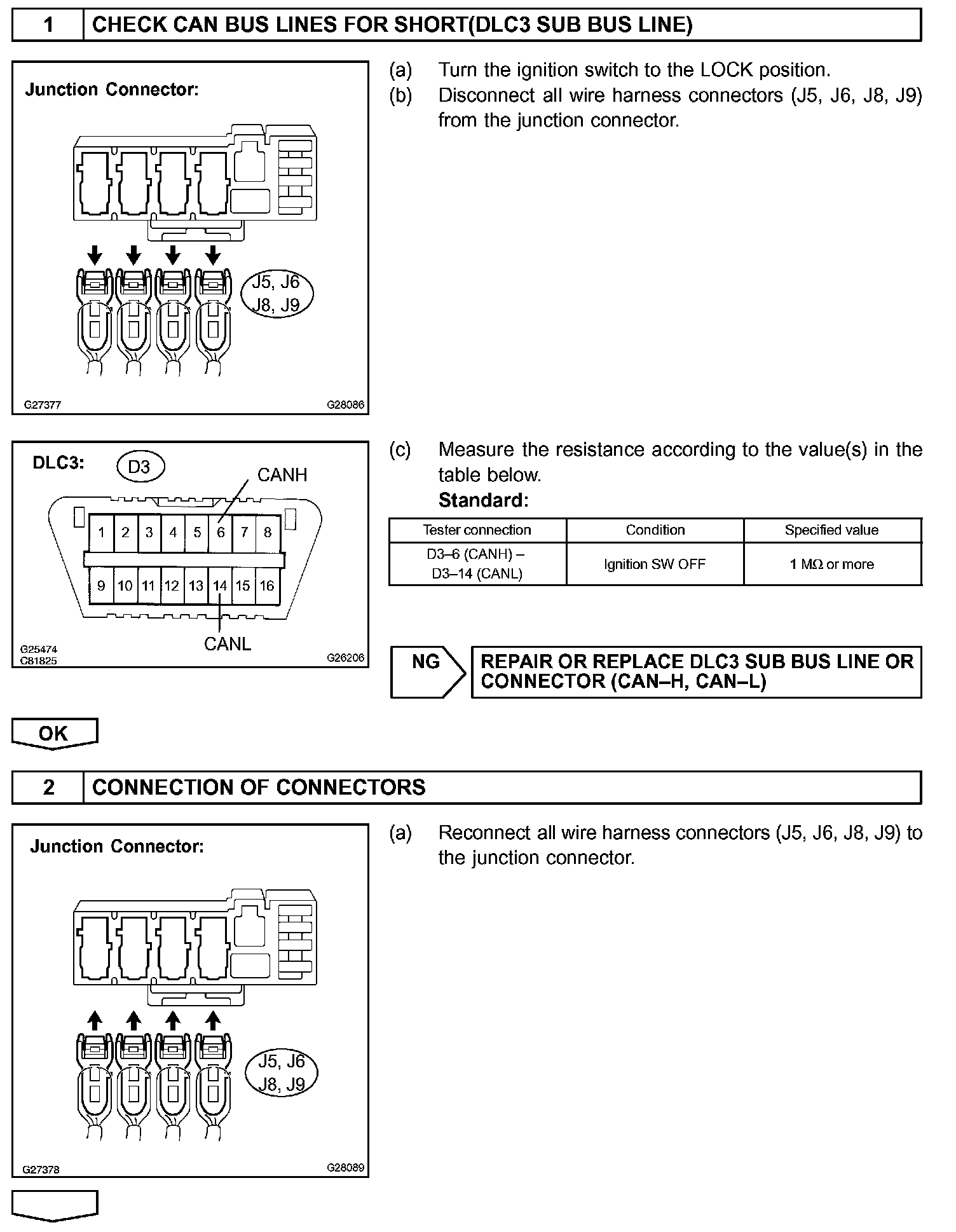 1 CHECK CAN BUS LINES FOR SHORT(DLC3 SUB BUS LINE)

Junction Connector:

J5, J6
J8, J9

G27377 G28086

(a) Turn the ignition switch to the LOCK position.
(b) Disconnect all wire harness connectors (J5, J6, J8, J9) from the junction connector.

DLC3: D3 CANH

1 2 3 4 5 6 7 8
9 10 11 12 13 14 15 16

CANL

G25474
C81825 G26206

(c) Measure the resistance according to the value(s) in the table below.
Standard:

| Tester connection | Condition | Specified value |
|---|---|---|
| D3–6 (CANH) – D3–14 (CANL) | Ignition SW OFF | 1 MΩ or more |

NG REPAIR OR REPLACE DLC3 SUB BUS LINE OR CONNECTOR (CAN–H, CAN–L)

OK

2 CONNECTION OF CONNECTORS

Junction Connector:

J5, J6
J8, J9

G27378 G28089

(a) Reconnect all wire harness connectors (J5, J6, J8, J9) to the junction connector.