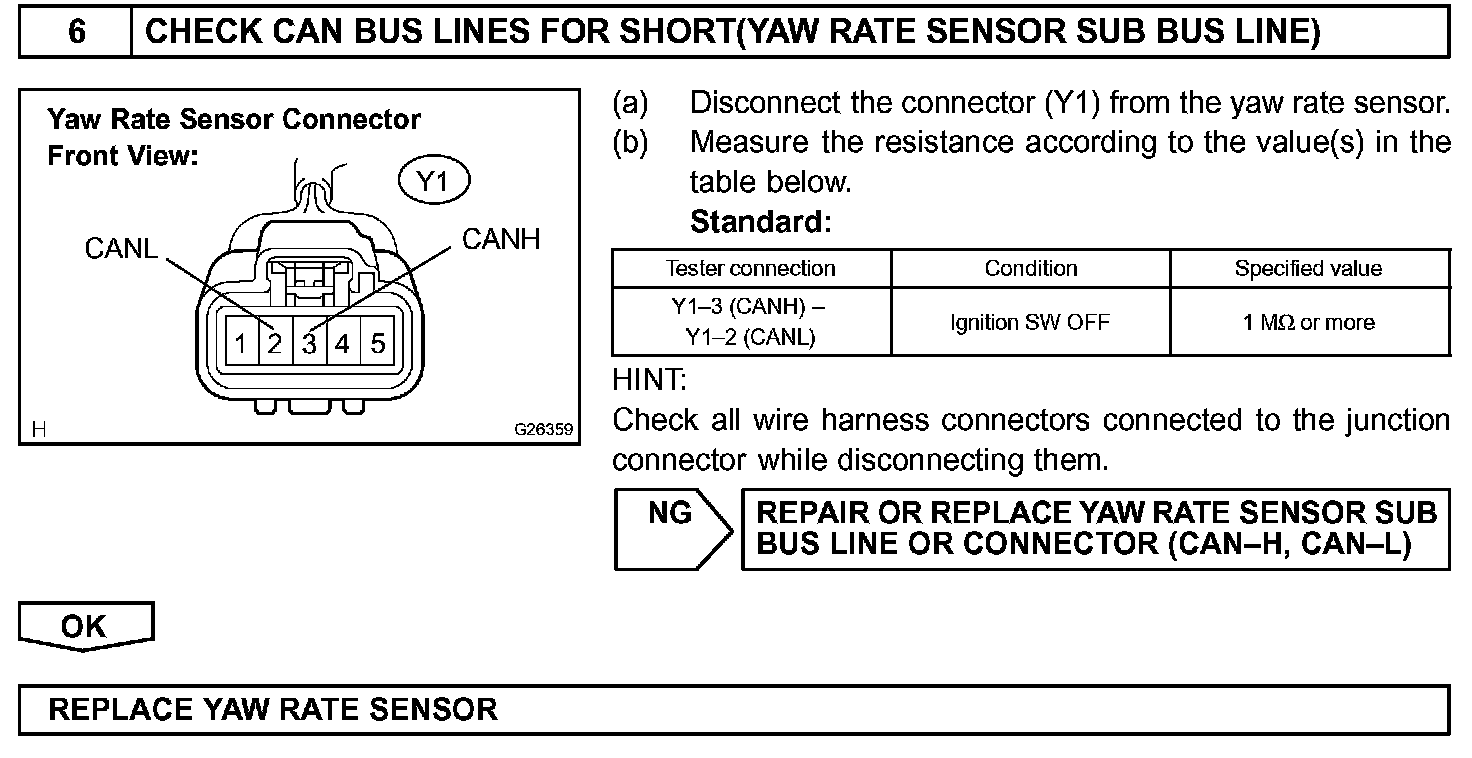 6 CHECK CAN BUS LINES FOR SHORT(YAW RATE SENSOR SUB BUS LINE)

Yaw Rate Sensor Connector
Front View:
Y1
CANL
CANH
1 2 3 4 5
H
G26359

(a) Disconnect the connector (Y1) from the yaw rate sensor.
(b) Measure the resistance according to the value(s) in the table below.
Standard:

| Tester connection | Condition | Specified value |
|---|---|---|
| Y1–3 (CANH) – Y1–2 (CANL) | Ignition SW OFF | 1 MΩ or more |

HINT:
Check all wire harness connectors connected to the junction connector while disconnecting them.

NG

REPAIR OR REPLACE YAW RATE SENSOR SUB BUS LINE OR CONNECTOR (CAN–H, CAN–L)

OK

REPLACE YAW RATE SENSOR