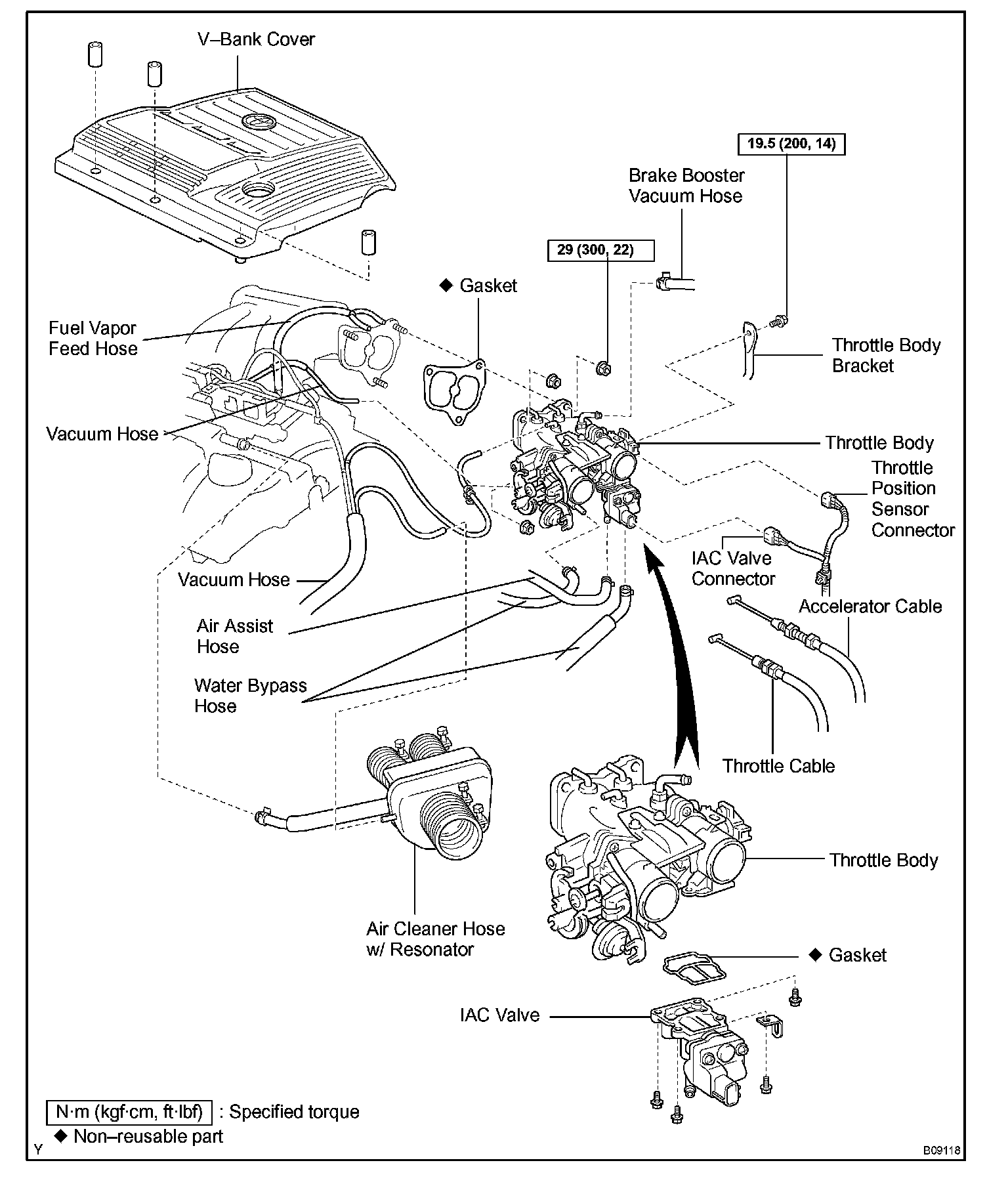 V–Bank Cover

19.5 (200, 14)

Brake Booster Vacuum Hose

29 (300, 22)

◆ Gasket

Fuel Vapor Feed Hose

Throttle Body Bracket

Vacuum Hose

Throttle Body

Throttle Position Sensor Connector

IAC Valve Connector

Vacuum Hose

Accelerator Cable

Air Assist Hose

Water Bypass Hose

Throttle Cable

Throttle Body

Air Cleaner Hose w/ Resonator

◆ Gasket

IAC Valve

N·m (kgf·cm, ft·lbf) : Specified torque
◆ Non–reusable part

Y

B09118