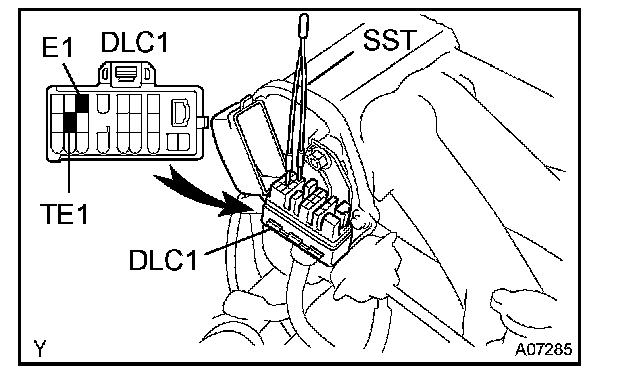 E1
DLC1
SST
TE1
DLC1
Y
A07285