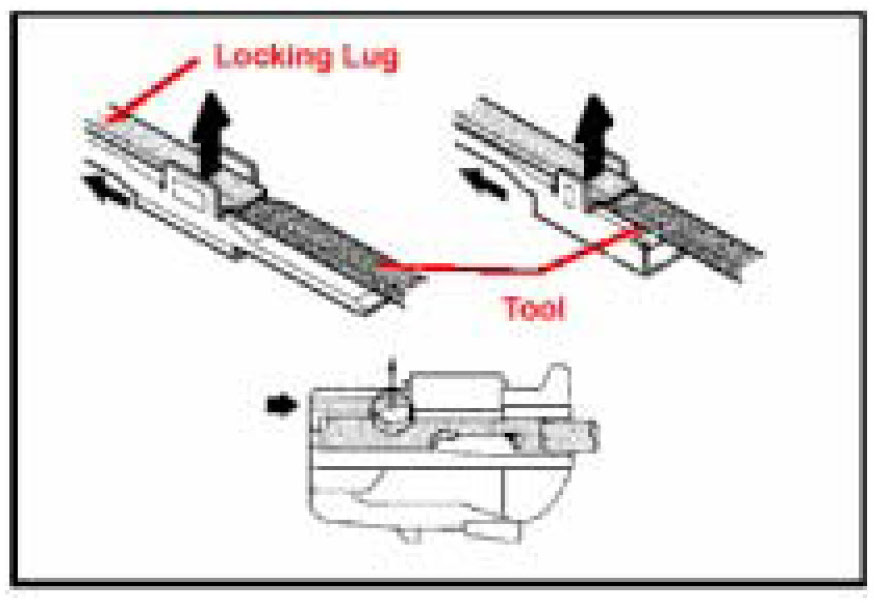 Locking Lug

Tool